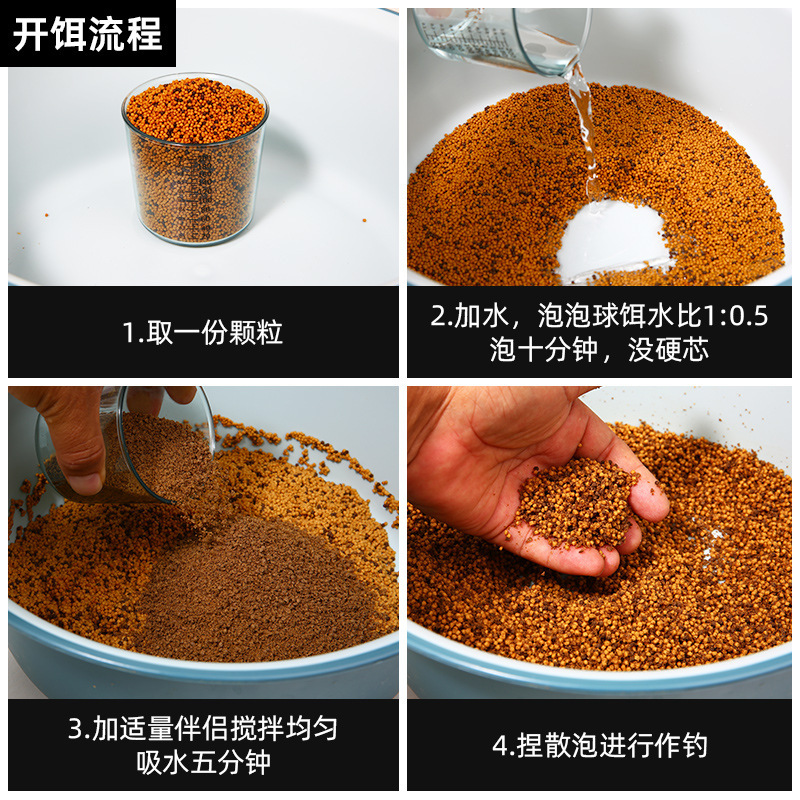 开饵流程

1.取一份颗粒

2.加水，泡泡球饵水比1:0.5
泡十分钟，没硬芯

3.加适量伴侣搅拌均匀
吸水五分钟

4.捏散泡进行作钓