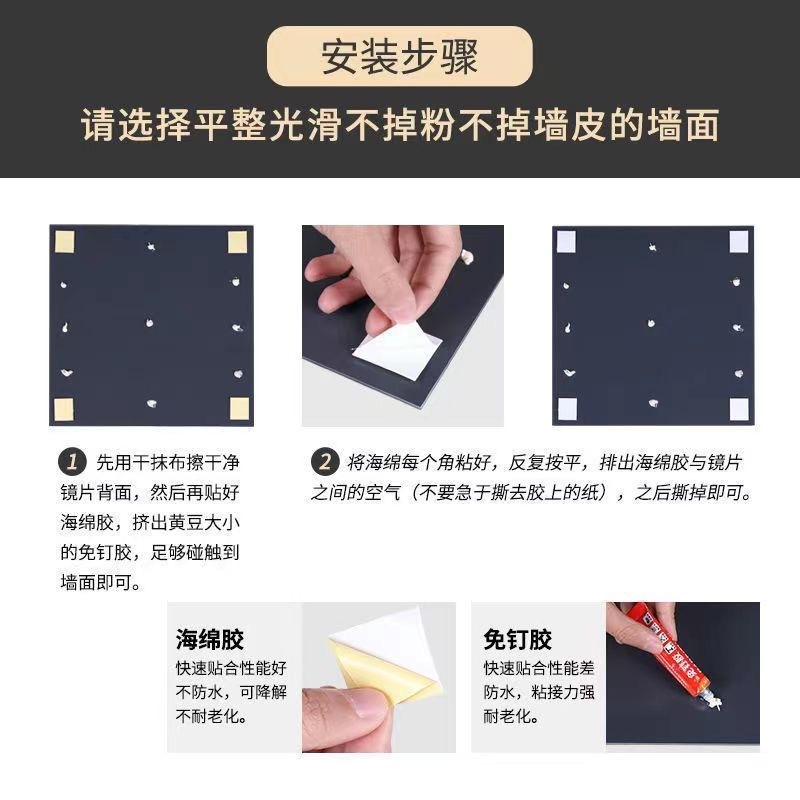 安装步骤

请选择平整光滑不掉粉不掉墙皮的墙面

1 先用干抹布擦干净镜片背面，然后再贴好海绵胶，挤出黄豆大小的免钉胶，足够碰触到墙面即可。

2 将海绵每个角粘好，反复按平，排出海绵胶与镜片之间的空气（不要急于撕去胶上的纸），之后撕掉即可。

海绵胶
快速贴合性能好
不防水，可降解
不耐老化。

免钉胶
快速贴合性能差
防水，粘接力强
耐老化。