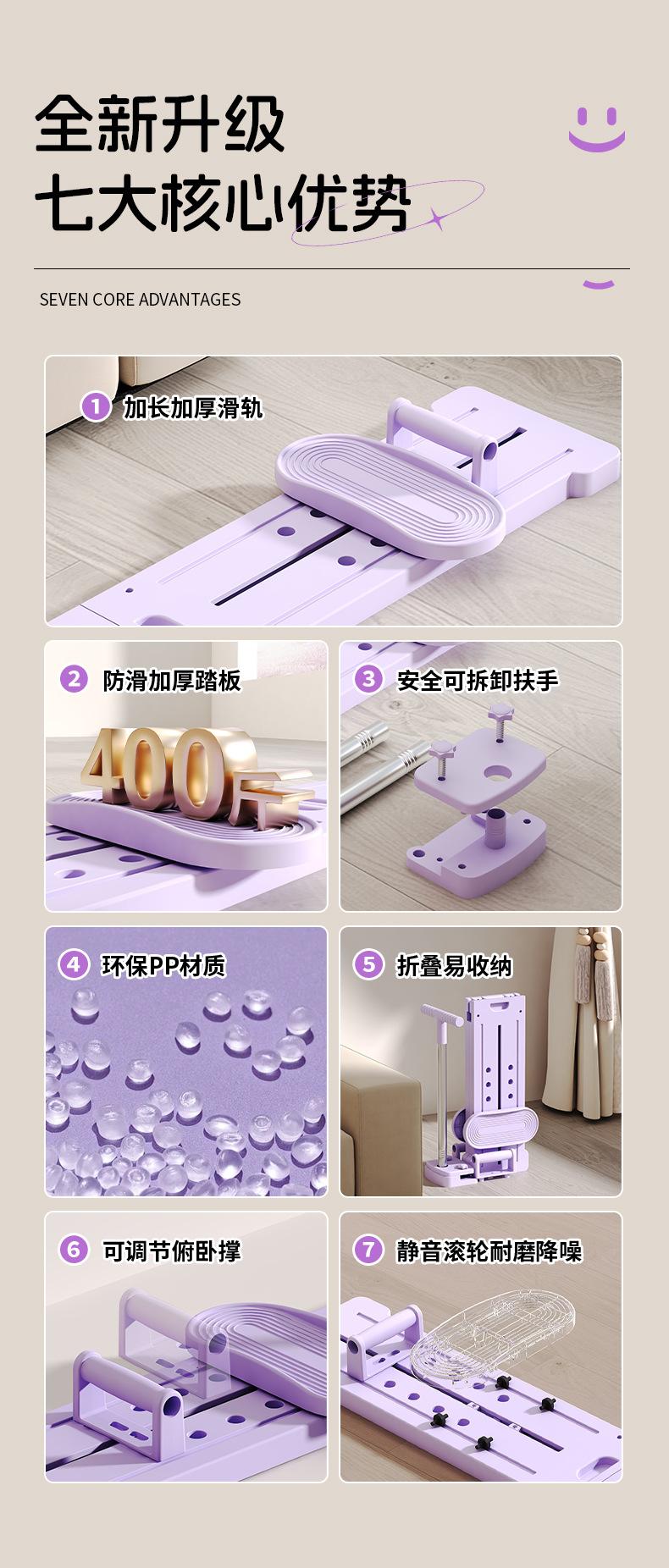 全新升级
七大核心优势

SEVEN CORE ADVANTAGES

1 加长加厚滑轨

2 防滑加厚踏板

400斤

3 安全可拆卸扶手

4 环保PP材质

5 折叠易收纳

6 可调节俯卧撑

7 静音滚轮耐磨降噪