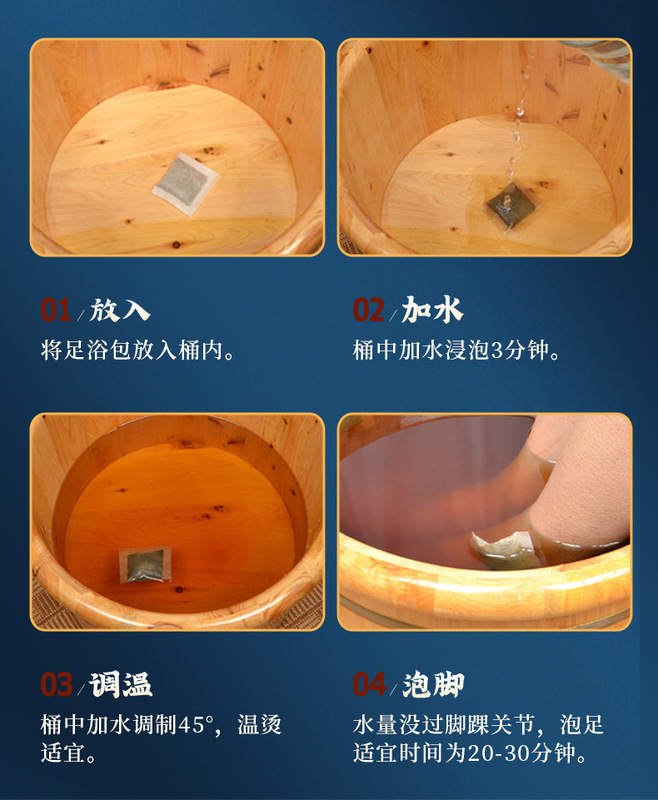 01 / 放入
将足浴包放入桶内。

02 / 加水
桶中加水浸泡3分钟。

03 / 调温
桶中加水调制45°，温烫适宜。

04 / 泡脚
水量没过脚踝关节，泡足适宜时间为20-30分钟。