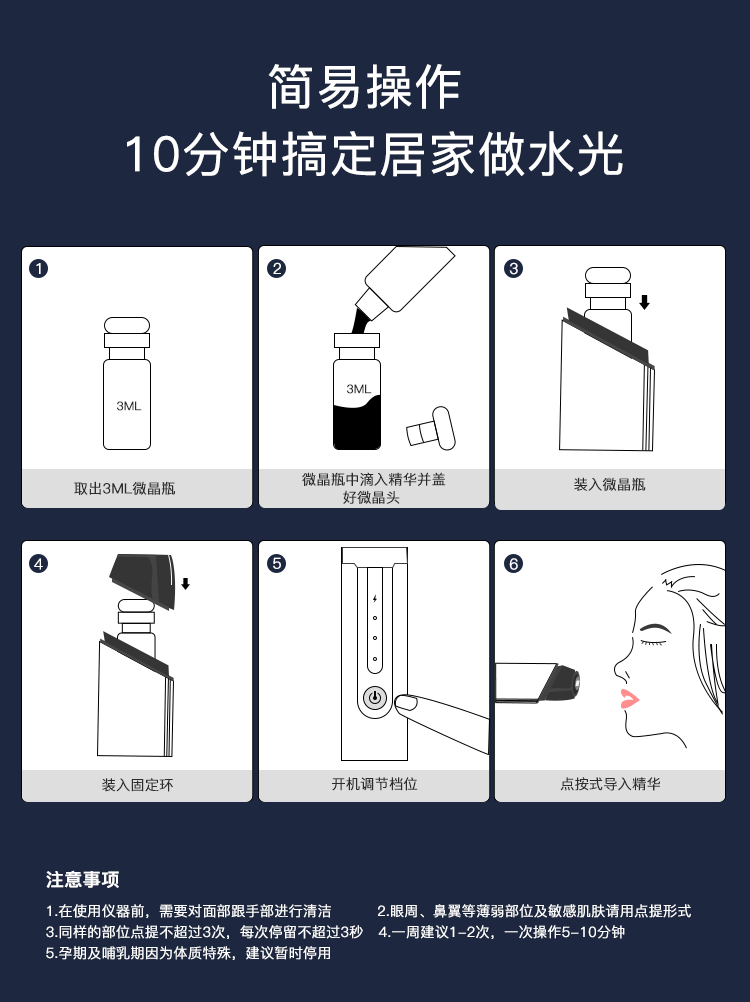 简易操作
10分钟搞定居家做水光

1
3ML
取出3ML微晶瓶

2
3ML
微晶瓶中滴入精华并盖好微晶头

3
装入微晶瓶

4
装入固定环

5
开机调节档位

6
点按式导入精华

注意事项

1.在使用仪器前，需要对面部跟手部进行清洁
2.眼周、鼻翼等薄弱部位及敏感肌肤请用点提形式
3.同样的部位点提不超过3次，每次停留不超过3秒
4.一周建议1-2次，一次操作5-10分钟
5.孕期及哺乳期因为体质特殊，建议暂时停用