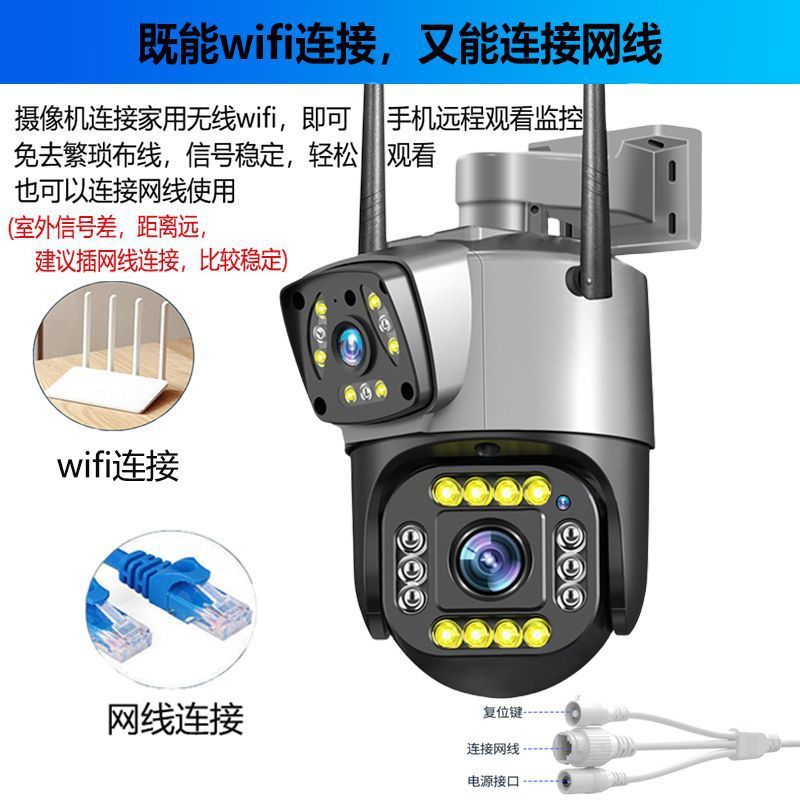 既能wifi连接，又能连接网线

摄像机连接家用无线wifi，即可 手机远程观看监控
免去繁琐布线，信号稳定，轻松 观看
也可以连接网线使用
(室外信号差，距离远，
建议插网线连接，比较稳定)

wifi连接

网线连接

复位键
连接网线
电源接口