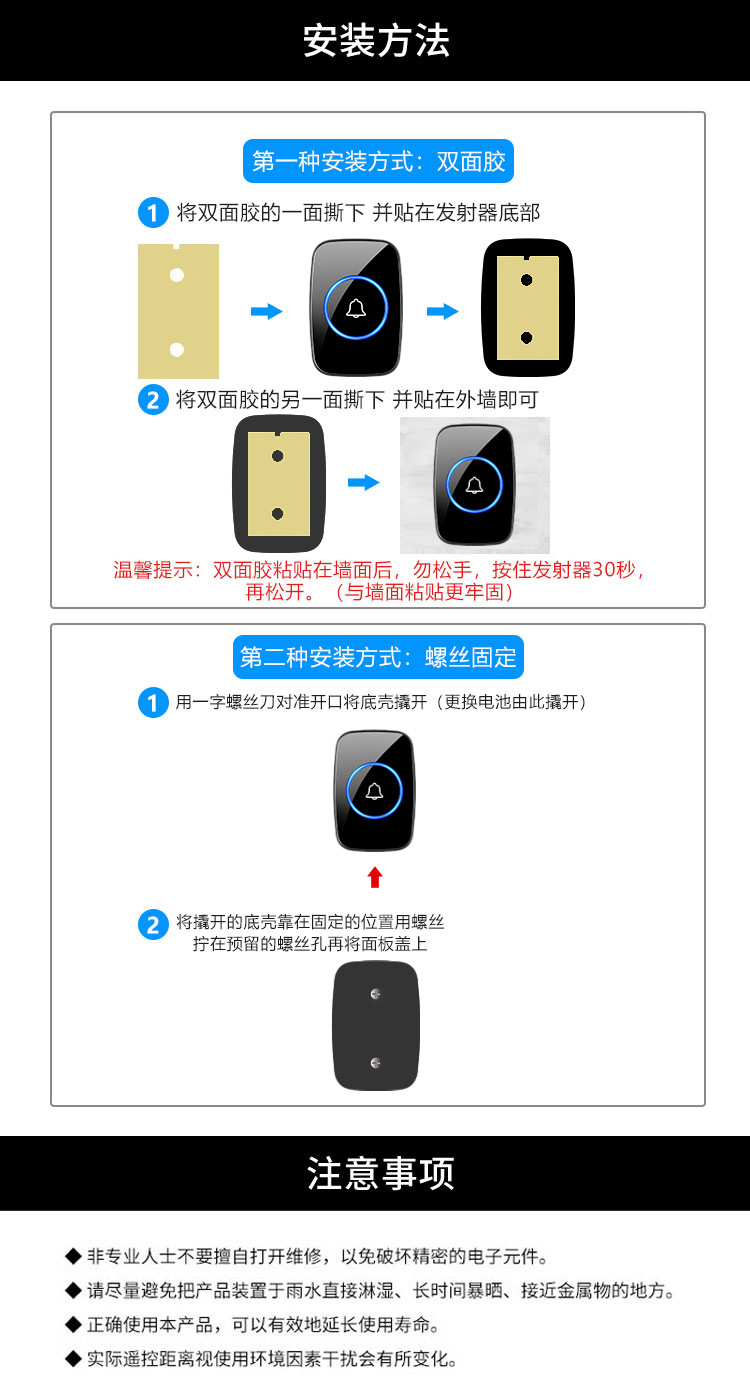 安装方法

第一种安装方式：双面胶

1 将双面胶的一面撕下 并贴在发射器底部

2 将双面胶的另一面撕下 并贴在外墙即可

温馨提示：双面胶粘贴在墙面后，勿松手，按住发射器30秒，再松开。（与墙面粘贴更牢固）

第二种安装方式：螺丝固定

1 用一字螺丝刀对准开口将底壳撬开（更换电池由此撬开）

2 将撬开的底壳靠在固定的位置用螺丝拧在预留的螺丝孔再将面板盖上

注意事项

◆ 非专业人士不要擅自打开维修，以免破坏精密的电子元件。

◆ 请尽量避免把产品装置于雨水直接淋湿、长时间暴晒、接近金属物的地方。

◆ 正确使用本产品，可以有效地延长使用寿命。

◆ 实际遥控距离视使用环境因素干扰会有所变化。