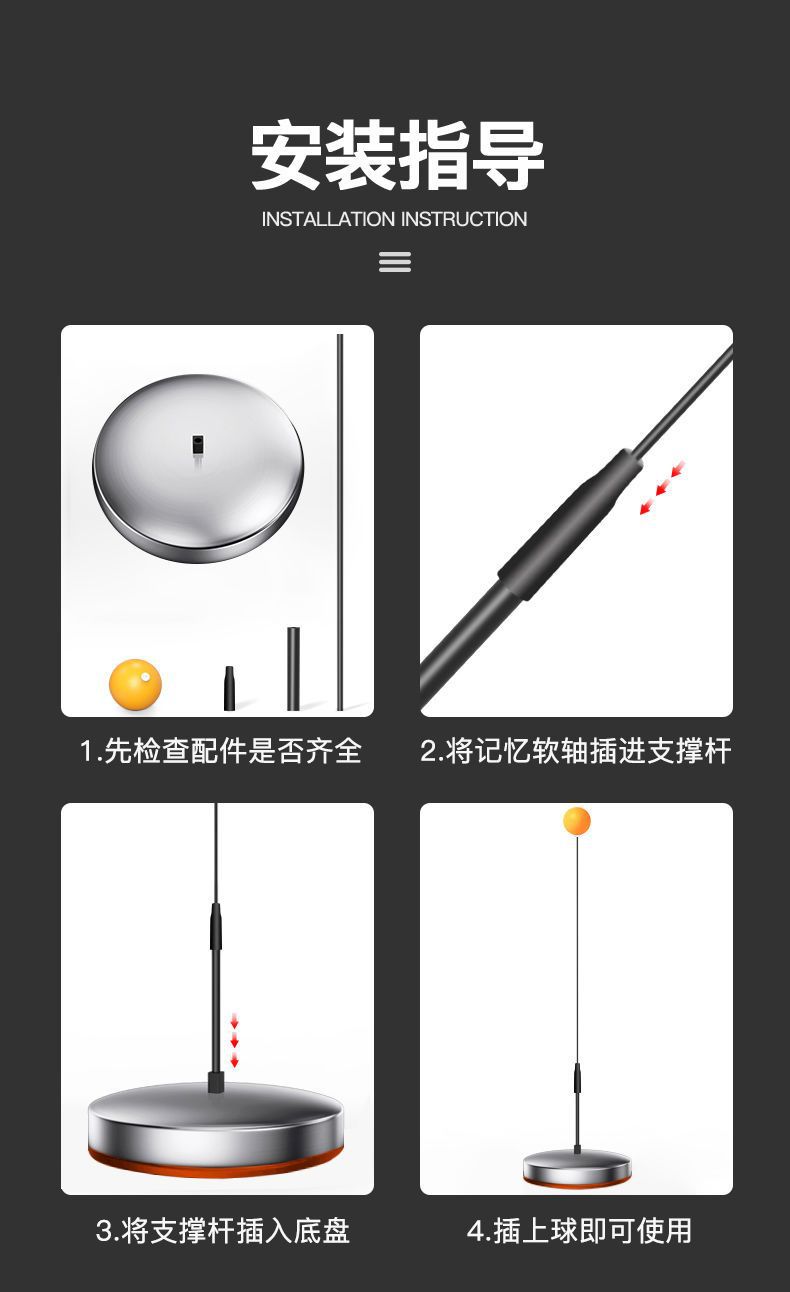 安装指导
INSTALLATION INSTRUCTION

1.先检查配件是否齐全

2.将记忆软轴插进支撑杆

3.将支撑杆插入底盘

4.插上球即可使用