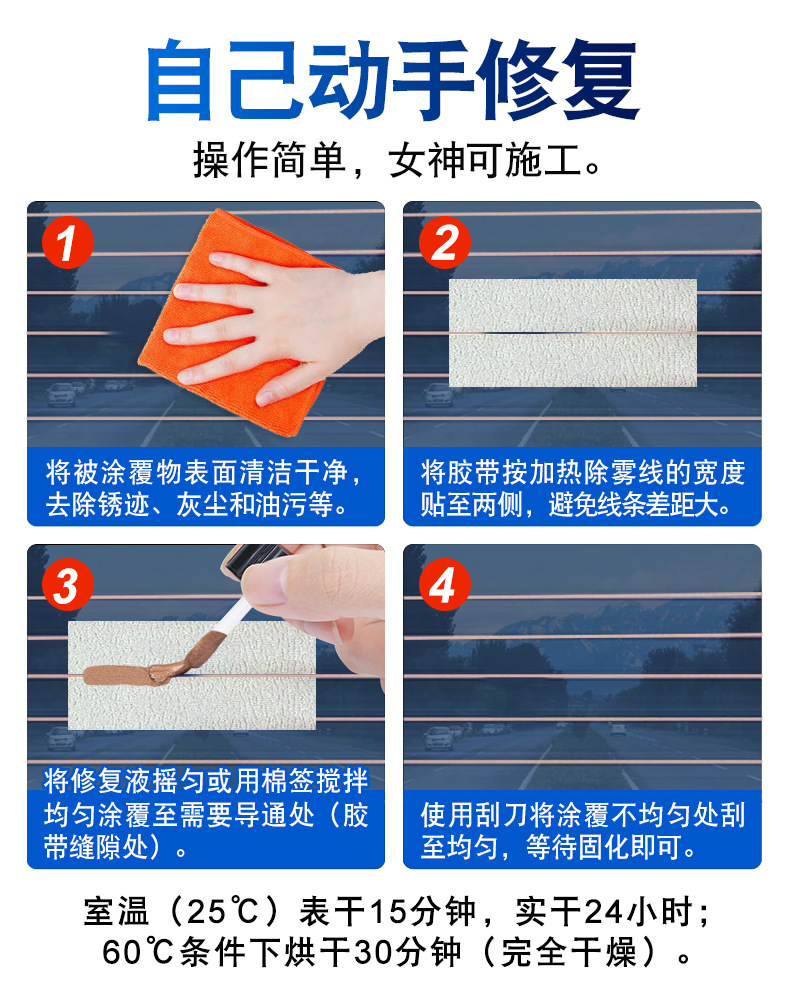 自己动手修复

操作简单，女神可施工。

1

将被涂覆物表面清洁干净，去除锈迹、灰尘和油污等。

2

将胶带按加热除雾线的宽度贴至两侧，避免线条差距大。

3

将修复液摇匀或用棉签搅拌均匀涂覆至需要导通处（胶带缝隙处）。

4

使用刮刀将涂覆不均匀处刮至均匀，等待固化即可。

室温（25℃）表干15分钟，实干24小时；60℃条件下烘干30分钟（完全干燥）。