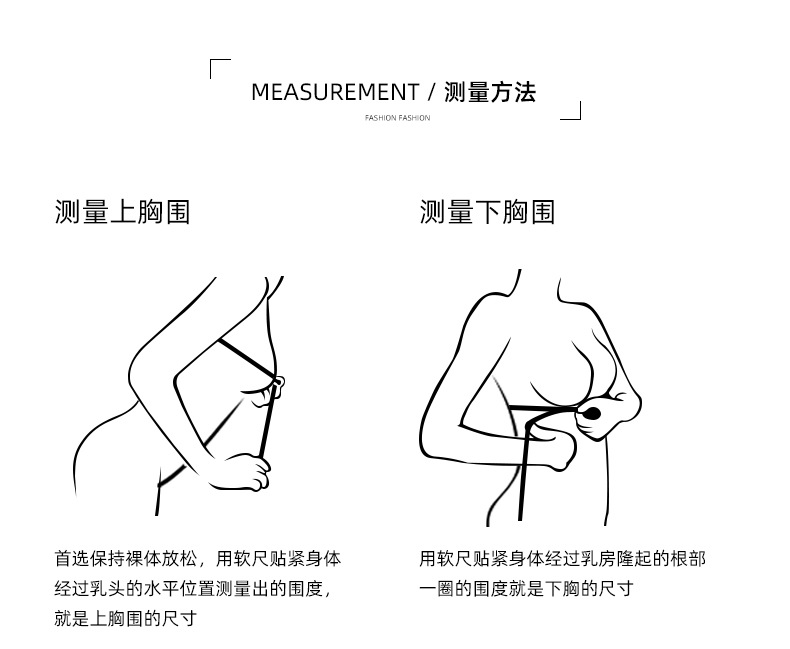 MEASUREMENT / 测量方法

FASHION FASHION

测量上胸围

首选保持裸体放松，用软尺贴紧身体经过乳头的水平位置测量出的围度，就是上胸围的尺寸

测量下胸围

用软尺贴紧身体经过乳房隆起的根部一圈的围度就是下胸的尺寸