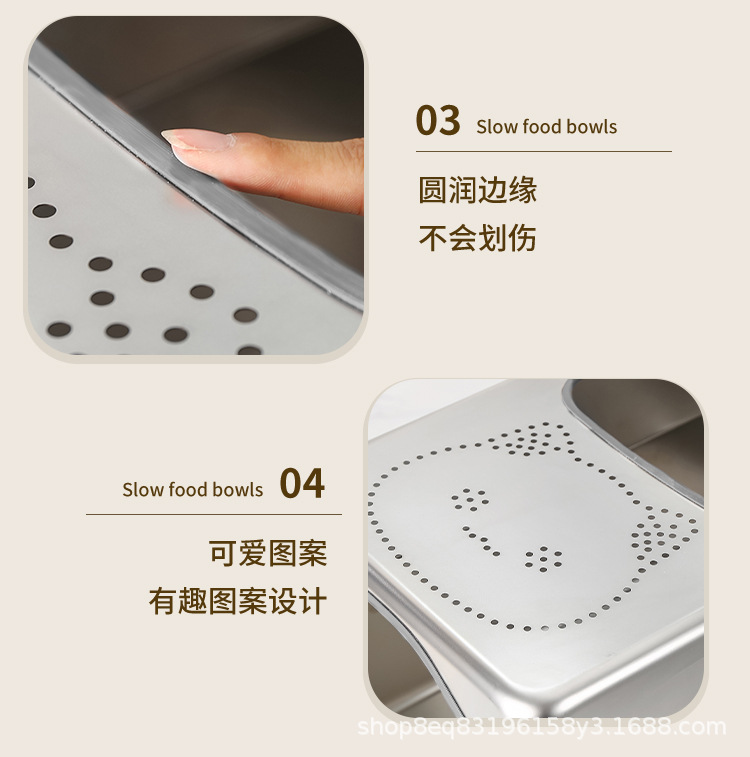 03 Slow food bowls

圆润边缘
不会划伤

Slow food bowls 04

可爱图案
有趣图案设计

shop8eq83196158y3.1688.com