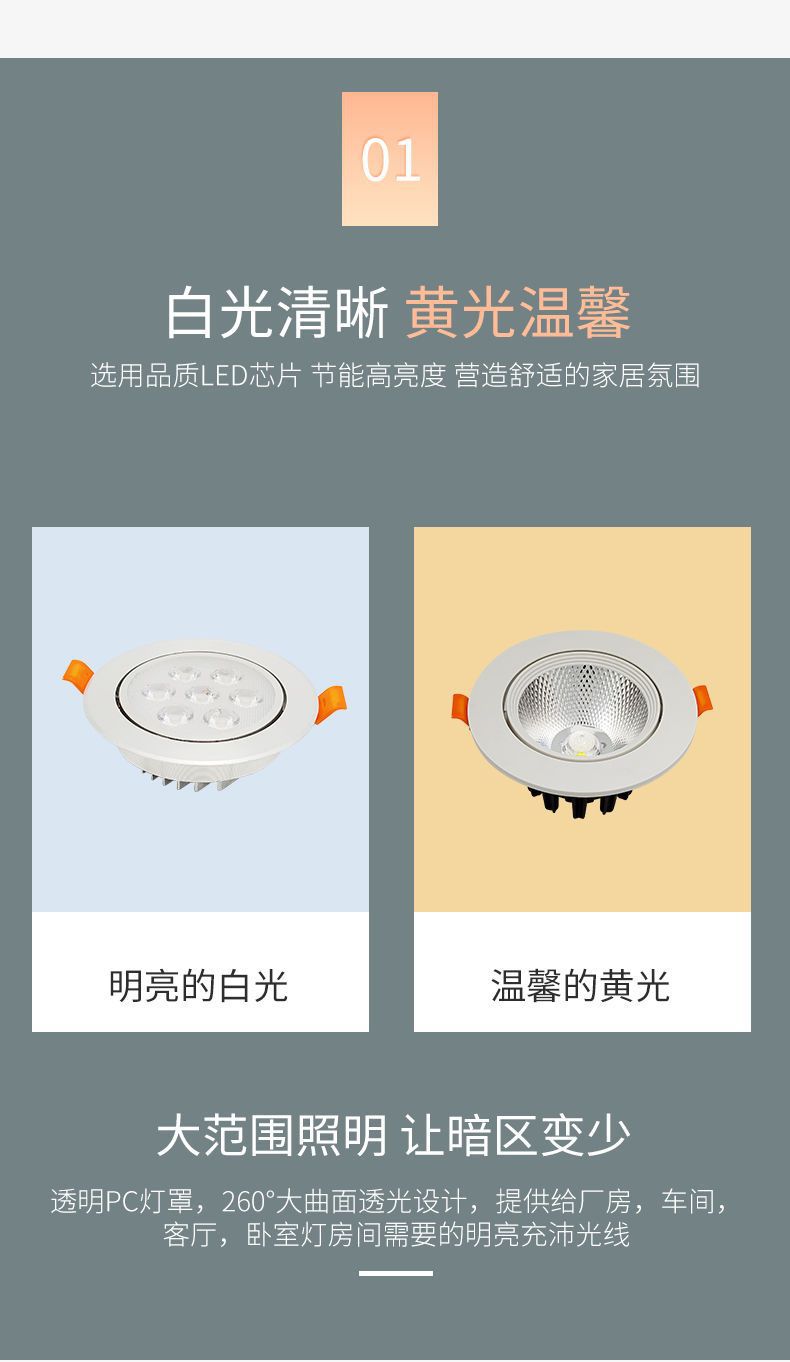 01

白光清晰 黄光温馨

选用品质LED芯片 节能高亮度 营造舒适的家居氛围

明亮的白光

温馨的黄光

大范围照明 让暗区变少

透明PC灯罩，260°大曲面透光设计，提供给厂房，车间，客厅，卧室灯房间需要的明亮充沛光线