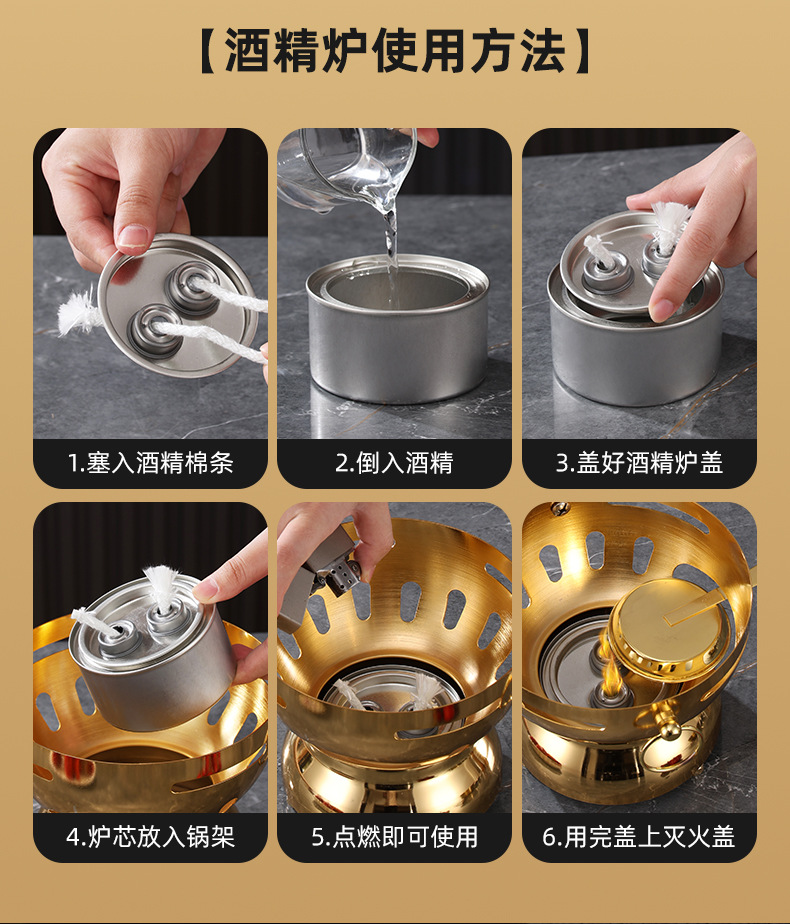 【酒精炉使用方法】

1.塞入酒精棉条

2.倒入酒精

3.盖好酒精炉盖

4.炉芯放入锅架

5.点燃即可使用

6.用完盖上灭火盖