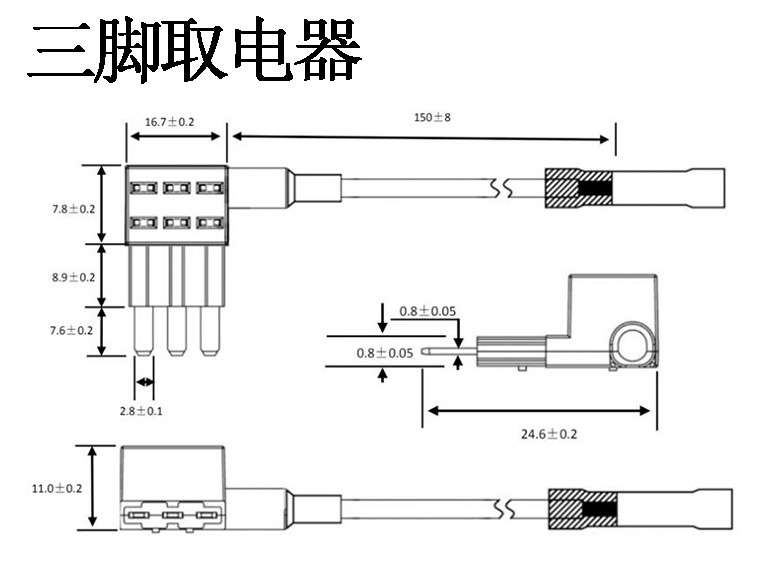 三脚取电器

16.7±0.2

150±8

7.8±0.2

8.9±0.2

7.6±0.2

2.8±0.1

0.8±0.05

0.8±0.05

24.6±0.2

11.0±0.2