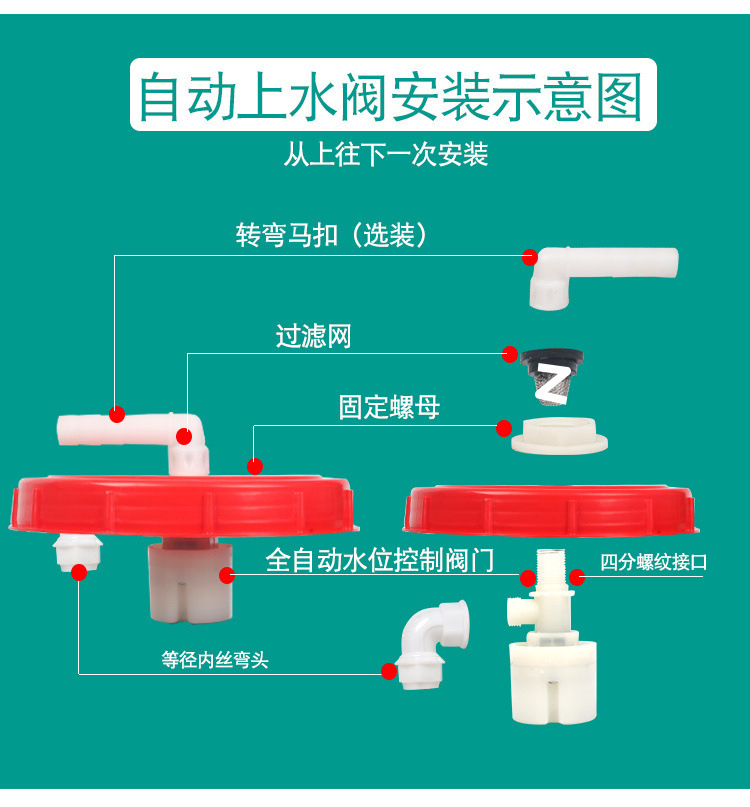 自动上水阀安装示意图

从上往下一次安装

转弯马扣（选装）

过滤网

固定螺母

全自动水位控制阀门

四分螺纹接口

等径内丝弯头