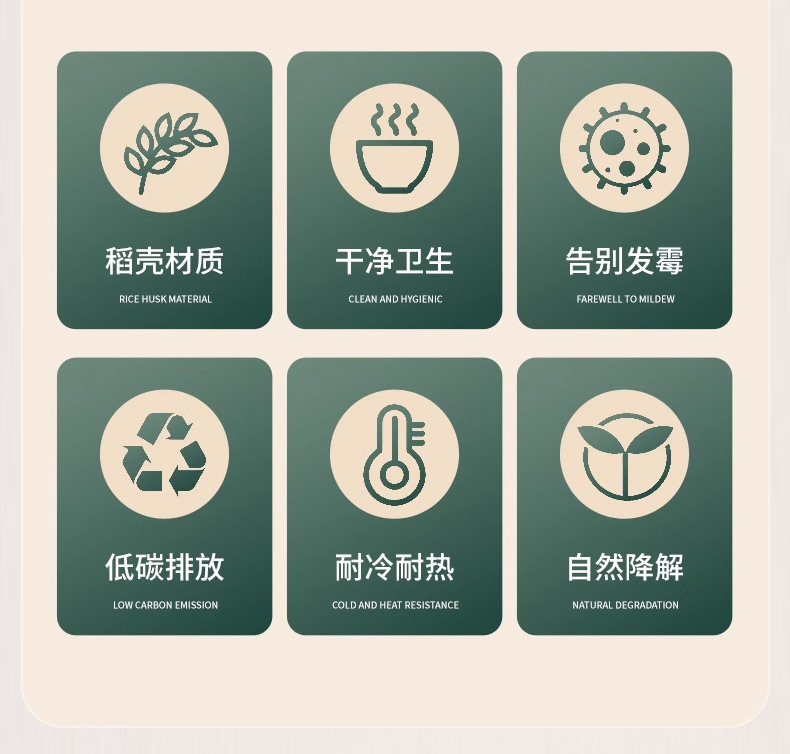 稻壳材质

RICE HUSK MATERIAL

干净卫生

CLEAN AND HYGIENIC

告别发霉

FAREWELL TO MILDEW

低碳排放

LOW CARBON EMISSION

耐冷耐热

COLD AND HEAT RESISTANCE

自然降解

NATURAL DEGRADATION