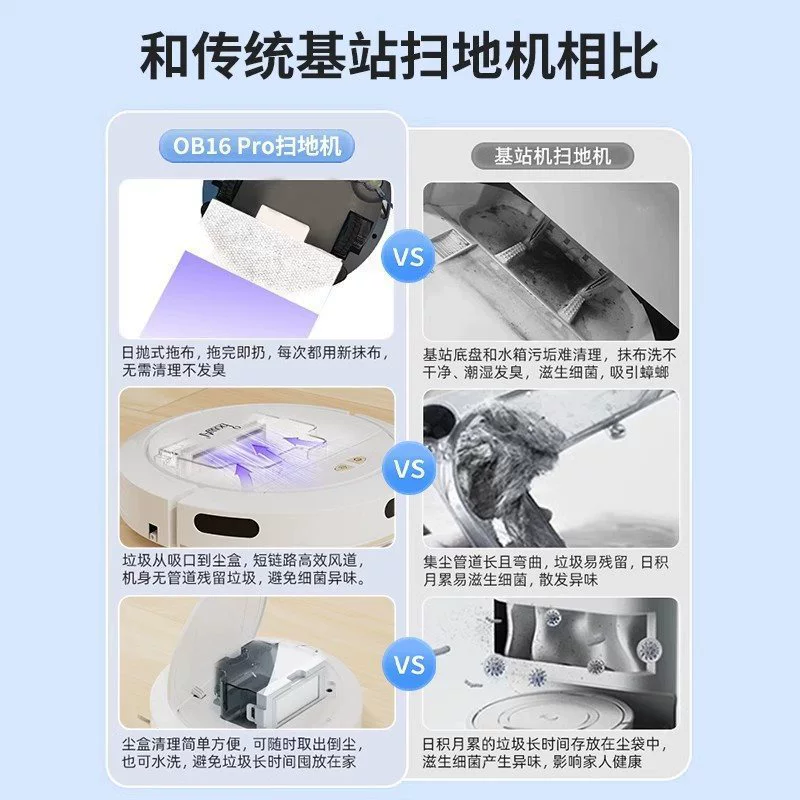 和传统基站扫地机相比

OB16 Pro扫地机

日抛式拖布，拖完即扔，每次都用新抹布，无需清理不发臭

垃圾从吸口到尘盒，短链路高效风道，机身无管道残留垃圾，避免细菌异味。

尘盒清理简单方便，可随时取出倒尘，也可水洗，避免垃圾长时间囤放在家

VS

VS

VS

基站机扫地机

基站底盘和水箱污垢难清理，抹布洗不干净、潮湿发臭，滋生细菌，吸引蟑螂

集尘管道长且弯曲，垃圾易残留，日积月累易滋生细菌，散发异味

日积月累的垃圾长时间存放在尘袋中，滋生细菌产生异味，影响家人健康