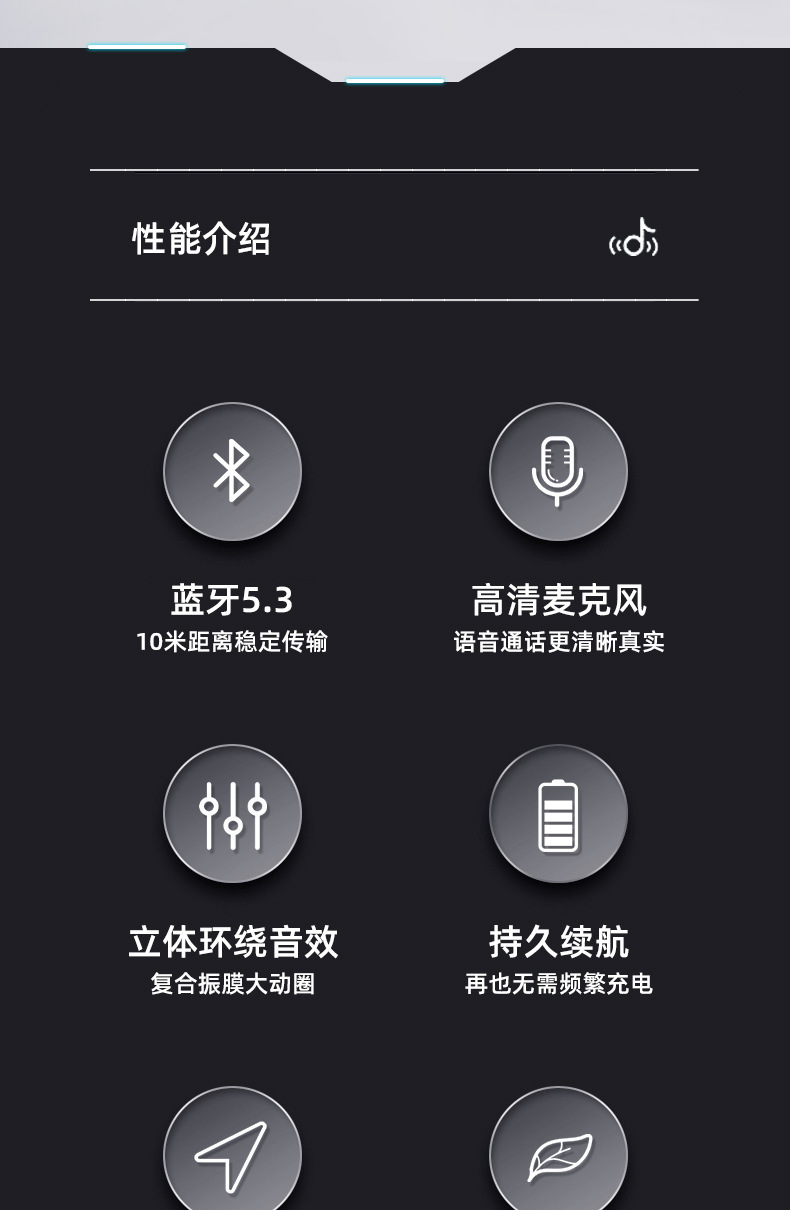 性能介绍

蓝牙5.3
10米距离稳定传输

高清麦克风
语音通话更清晰真实

立体环绕音效
复合振膜大动圈

持久续航
再也无需频繁充电