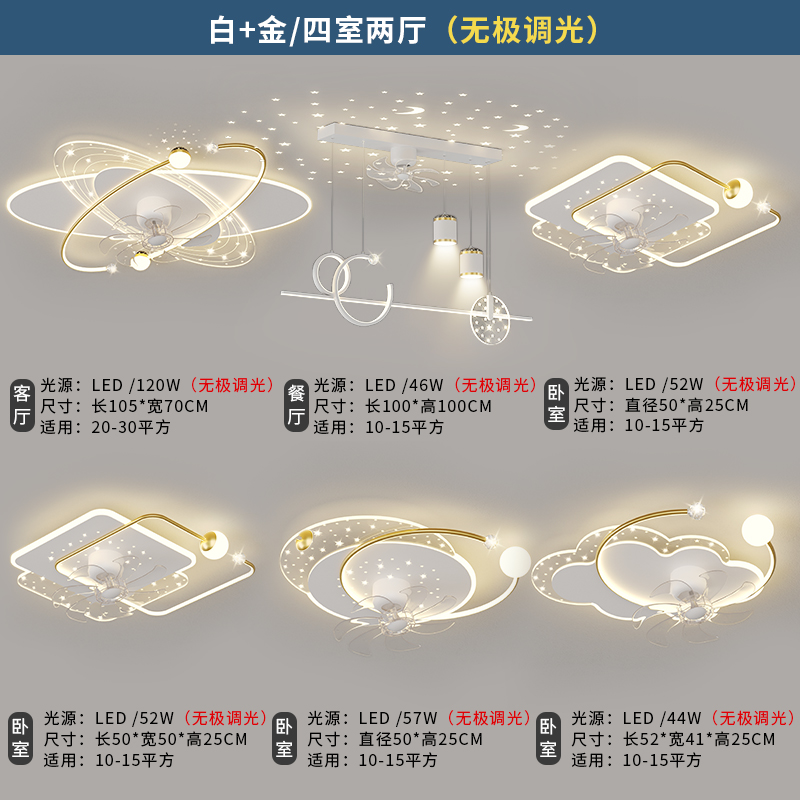 白+金/四室两厅（无极调光）

客厅
光源：LED /120W（无极调光）
尺寸：长105*宽70CM
适用：20-30平方

餐厅
光源：LED /46W（无极调光）
尺寸：长100*高100CM
适用：10-15平方

卧室
光源：LED /52W（无极调光）
尺寸：直径50*高25CM
适用：10-15平方

卧室
光源：LED /52W（无极调光）
尺寸：长50*宽50*高25CM
适用：10-15平方

卧室
光源：LED /57W（无极调光）
尺寸：直径50*高25CM
适用：10-15平方

卧室
光源：LED /44W（无极调光）
尺寸：长52*宽41*高25CM
适用：10-15平方