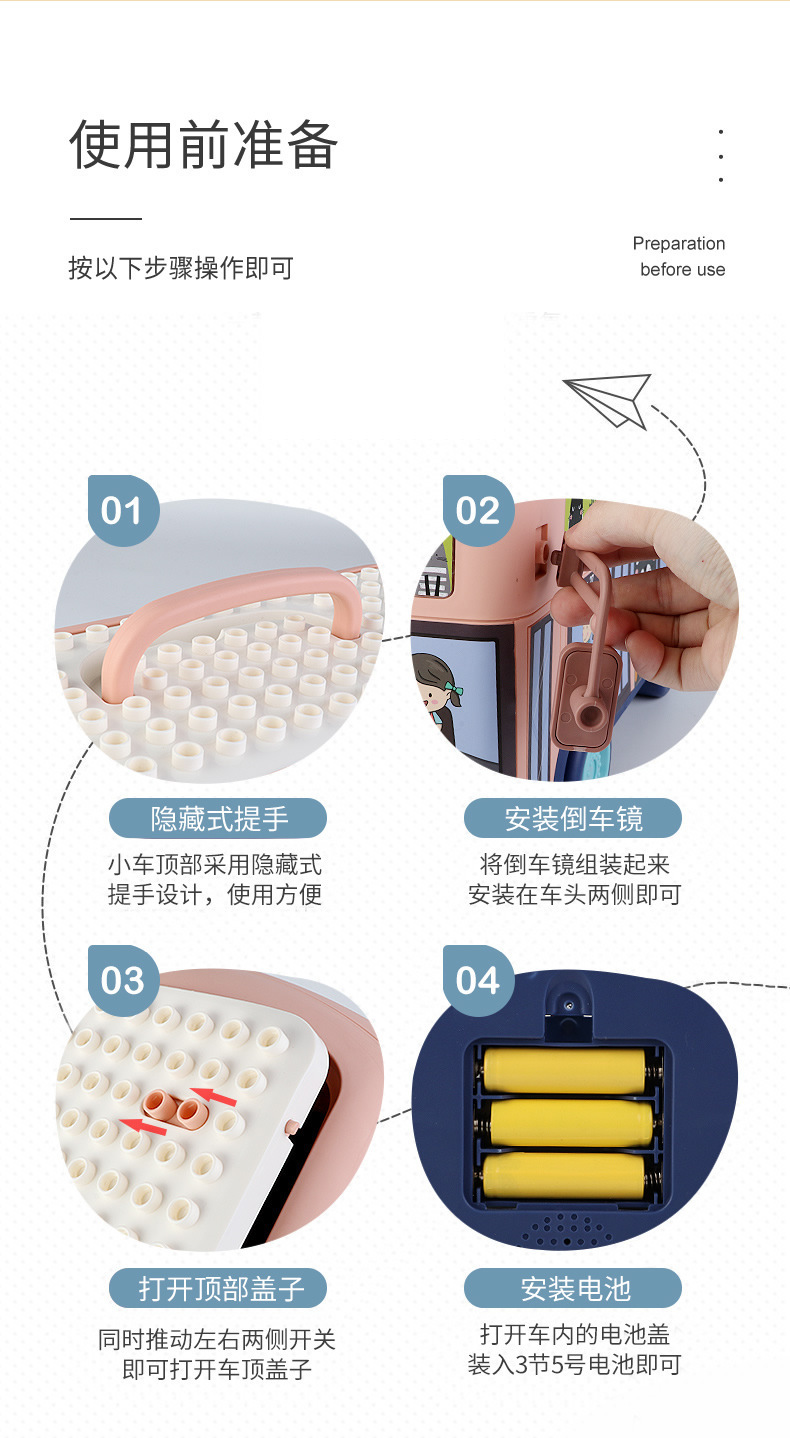 使用前准备

按以下步骤操作即可

Preparation before use

01

隐藏式提手

小车顶部采用隐藏式提手设计，使用方便

02

安装倒车镜

将倒车镜组装起来安装在车头两侧即可

03

打开顶部盖子

同时推动左右两侧开关即可打开车顶盖子

04

安装电池

打开车内的电池盖装入3节5号电池即可