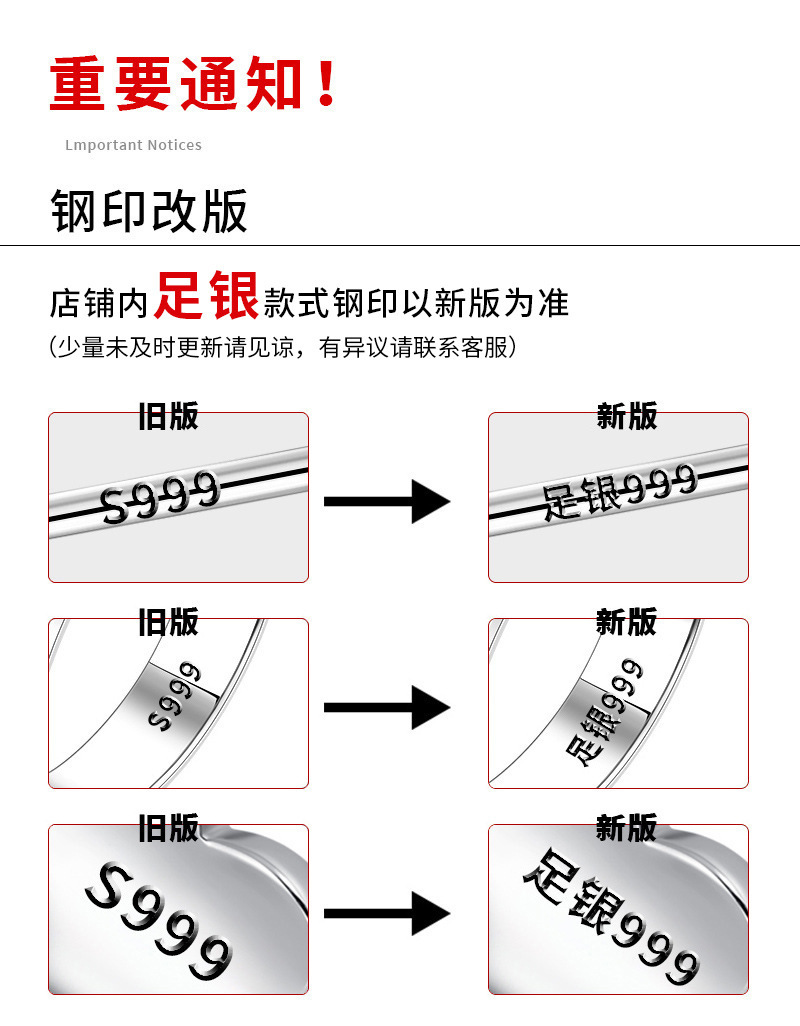 重要通知！

Lmportant Notices

钢印改版

店铺内足银款式钢印以新版为准
（少量未及时更新请见谅，有异议请联系客服）

旧版
S999

新版
足银999

旧版
S999

新版
足银999

旧版
S999

新版
足银999