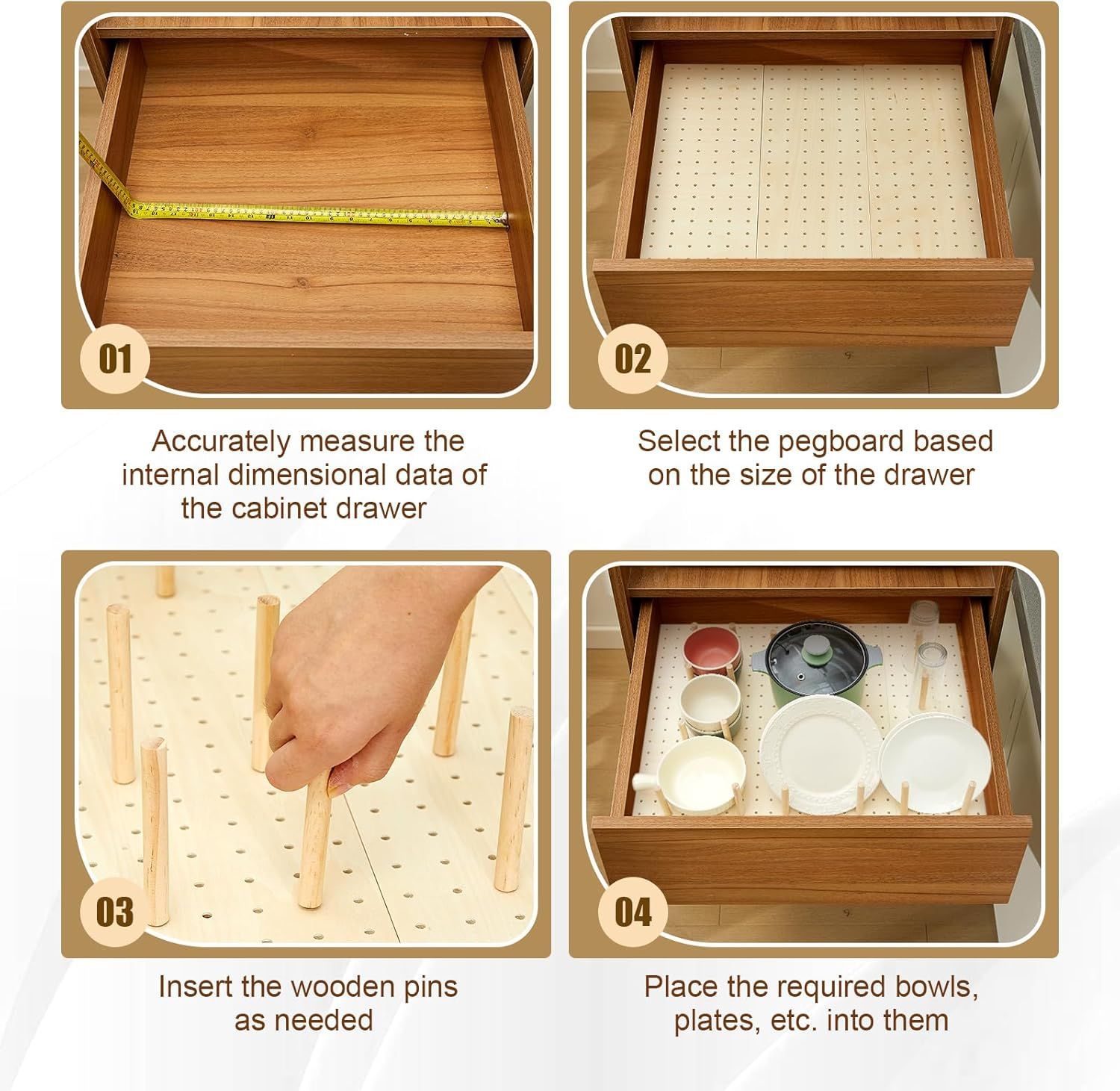 01

Accurately measure the internal dimensional data of the cabinet drawer

02

Select the pegboard based on the size of the drawer

03

Insert the wooden pins as needed

04

Place the required bowls, plates, etc. into them