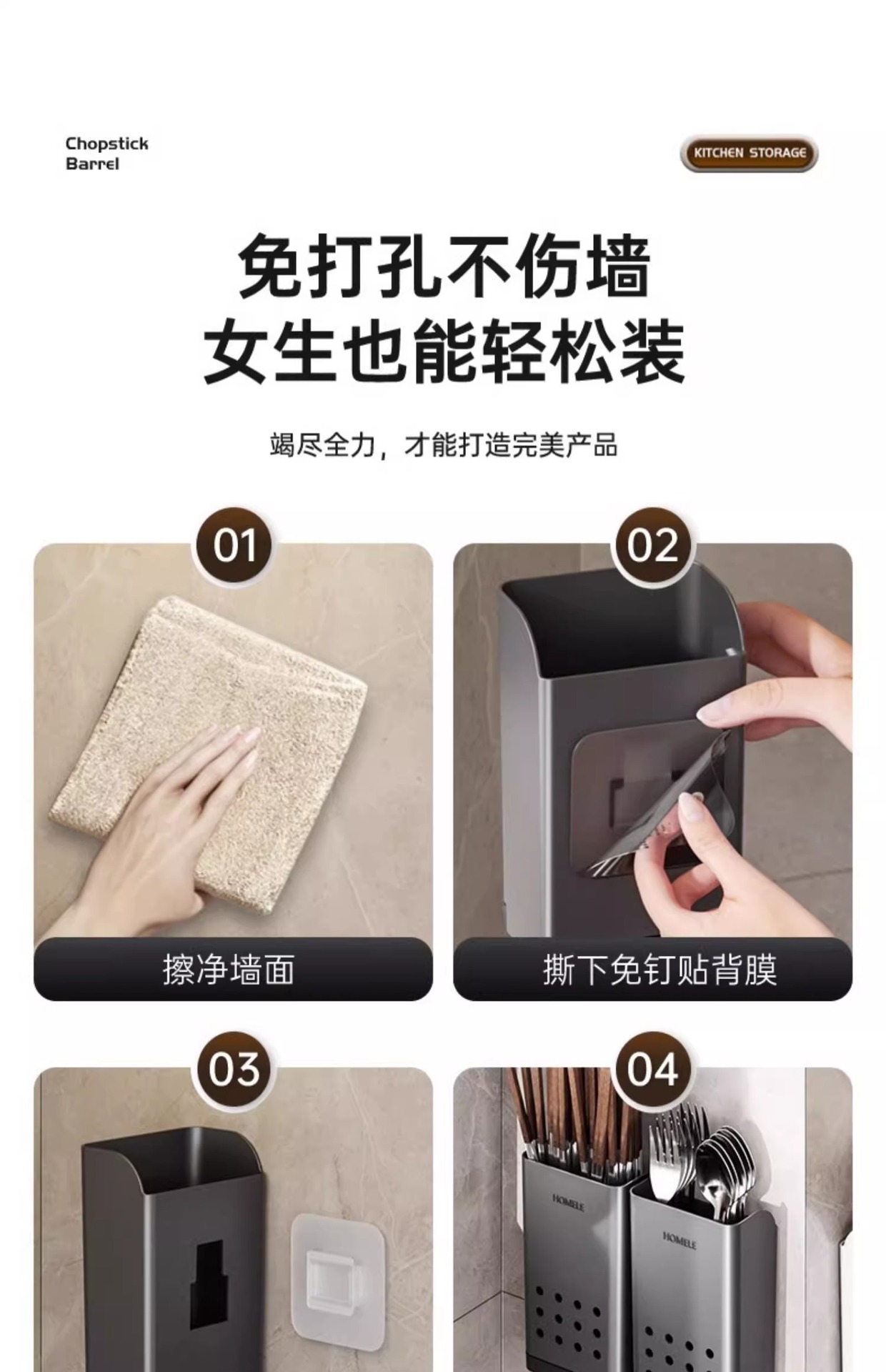 Chopstick Barrel

KITCHEN STORAGE

免打孔不伤墙
女生也能轻松装

竭尽全力，才能打造完美产品

01

擦净墙面

02

撕下免钉贴背膜

03

04

HOMELE

HOMELE