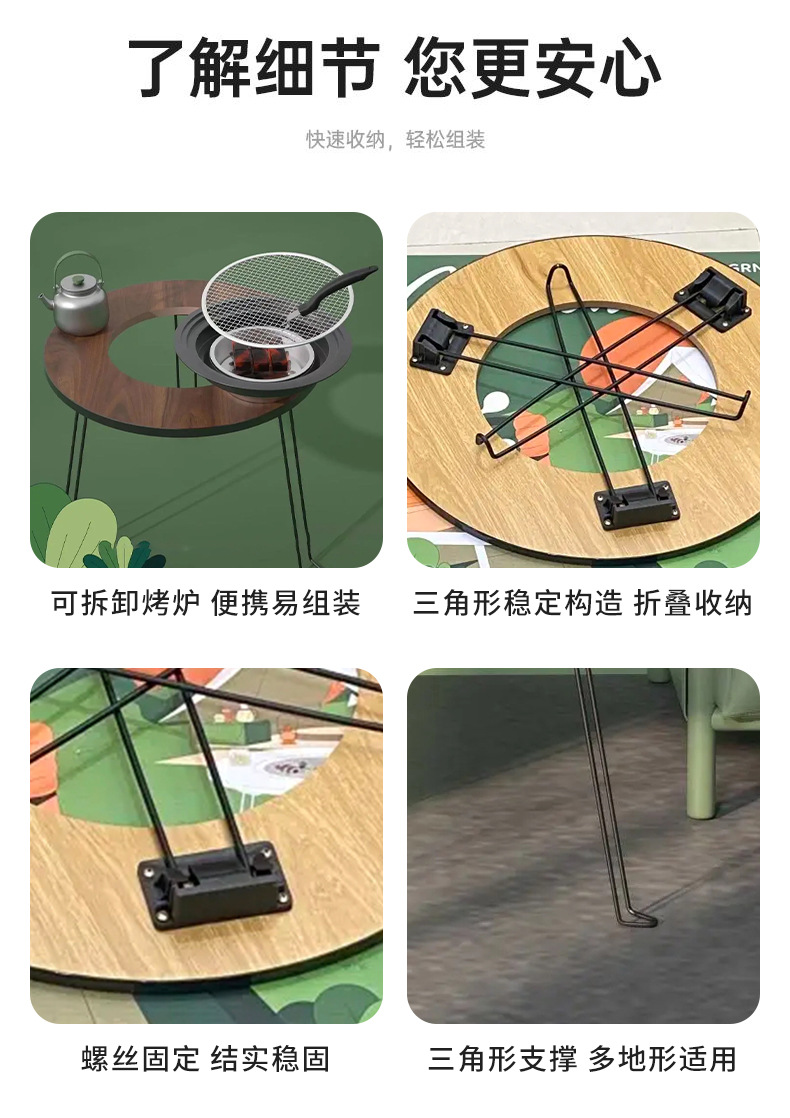 了解细节 您更安心

快速收纳，轻松组装

可拆卸烤炉 便携易组装

三角形稳定构造 折叠收纳

螺丝固定 结实稳固

三角形支撑 多地形适用