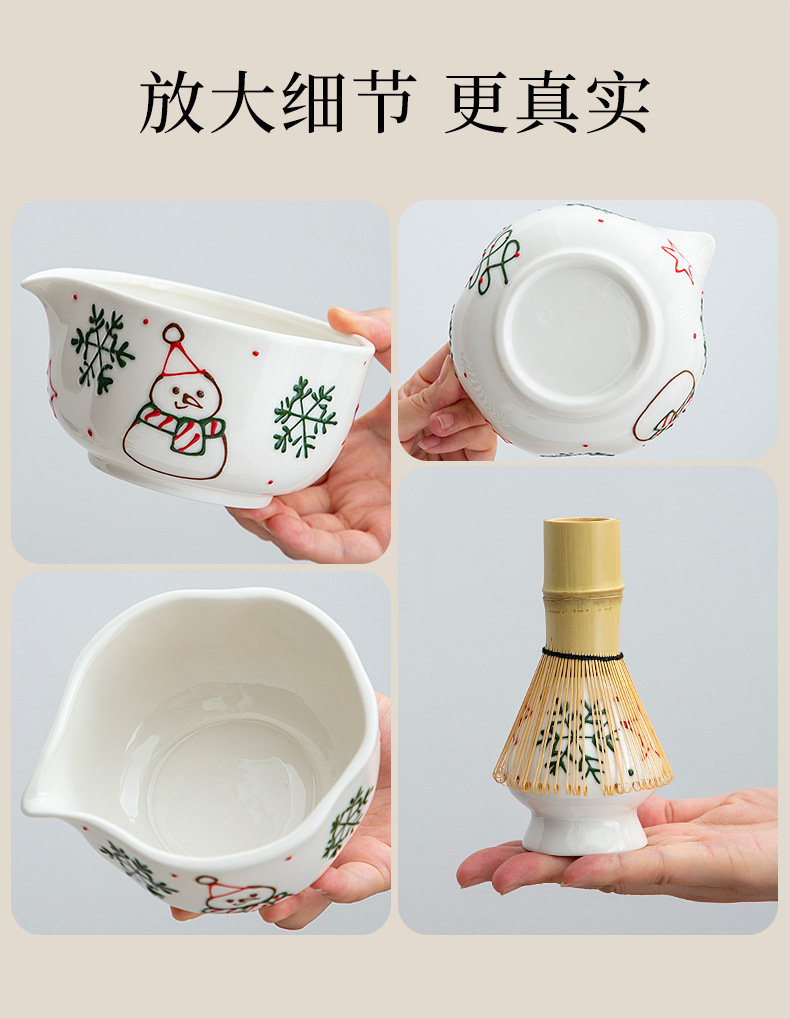 放大细节 更真实