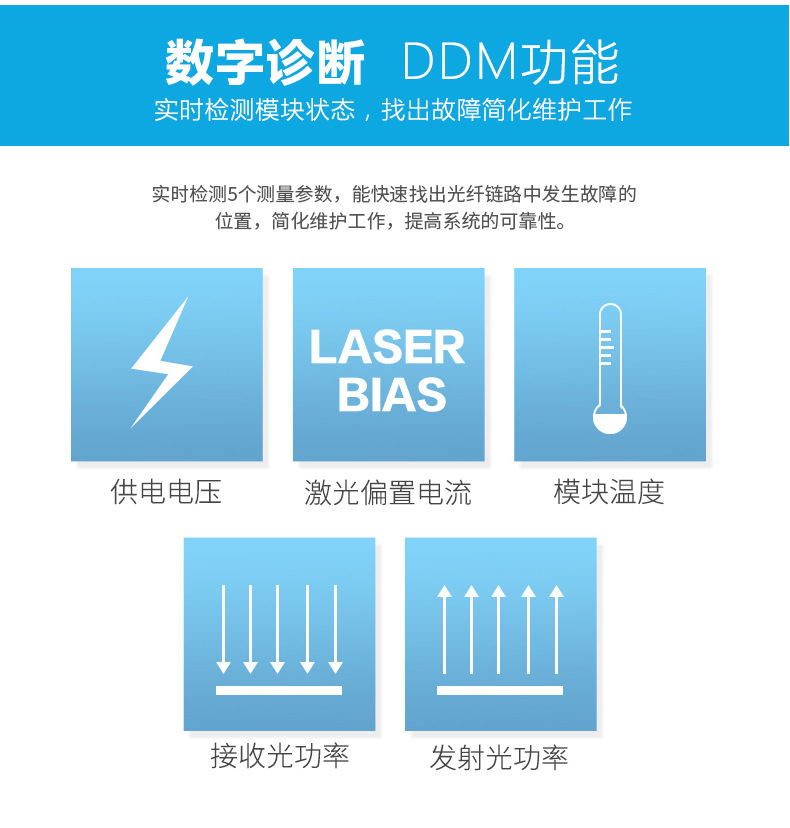 数字诊断 DDM功能
实时检测模块状态，找出故障简化维护工作

实时检测5个测量参数，能快速找出光纤链路中发生故障的位置，简化维护工作，提高系统的可靠性。

供电电压

LASER BIAS
激光偏置电流

模块温度

接收光功率

发射光功率