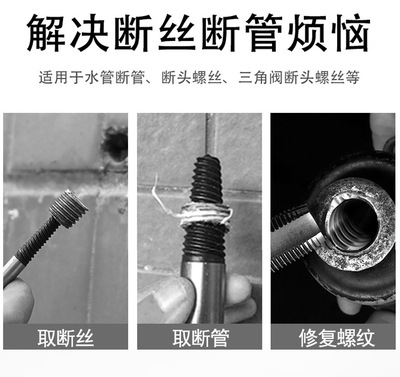 解决断丝断管烦恼

适用于水管断管、断头螺丝、三角阀断头螺丝等

取断丝

取断管

修复螺纹