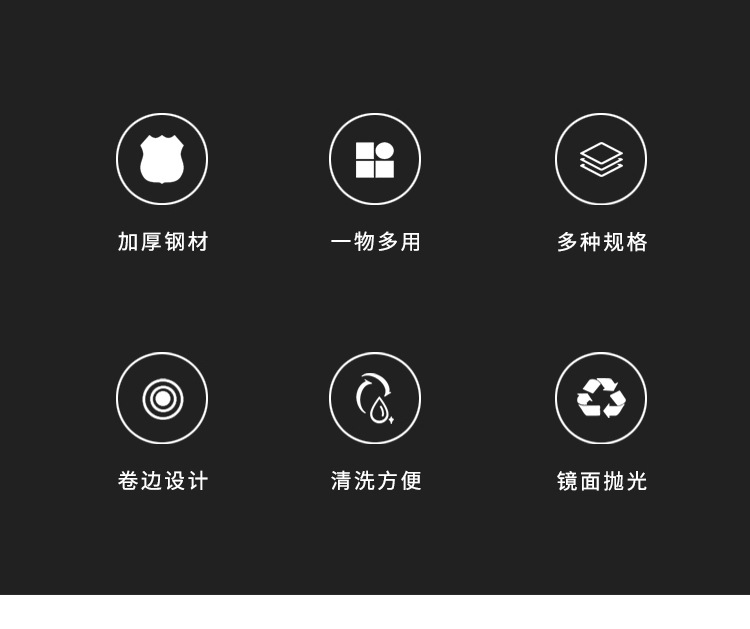 加厚钢材

一物多用

多种规格

卷边设计

清洗方便

镜面抛光