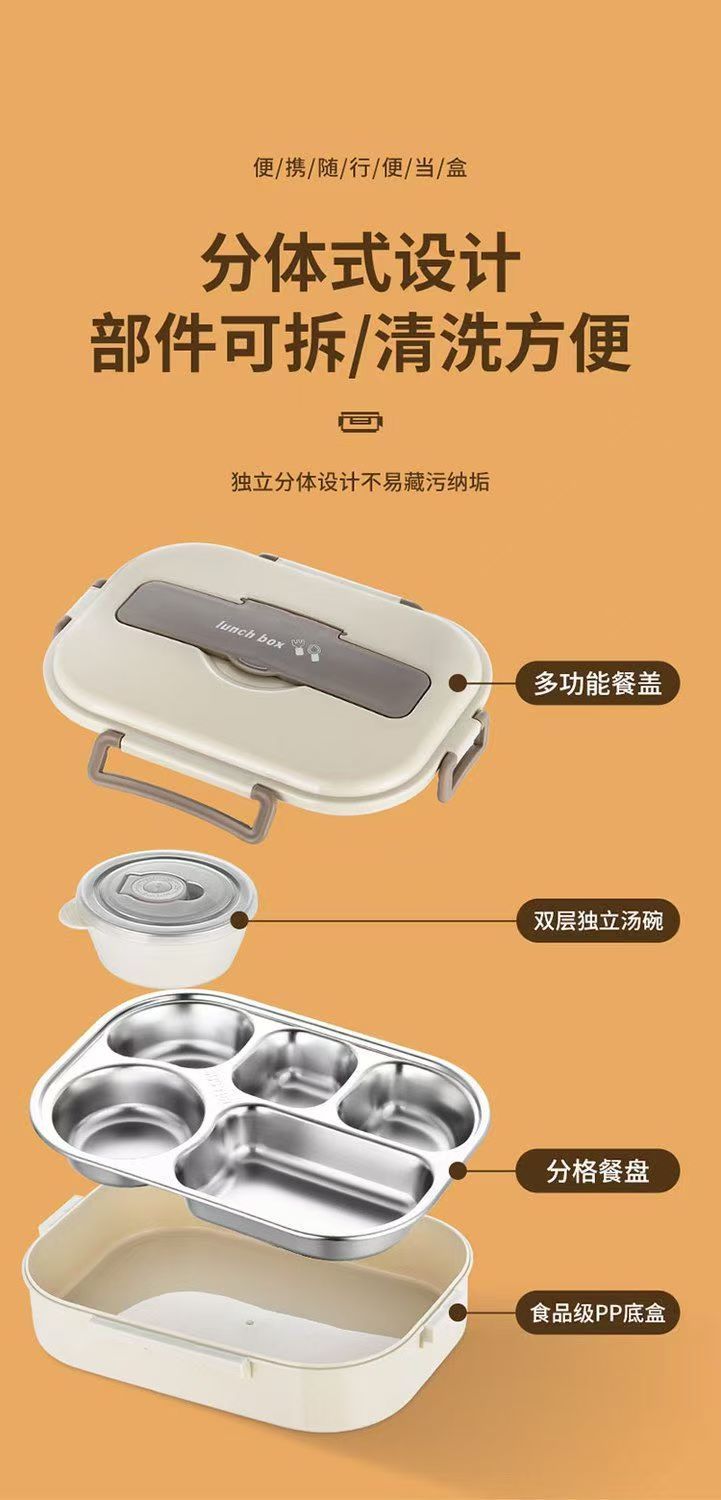 便/携/随/行/便/当/盒

分体式设计
部件可拆/清洗方便

独立分体设计不易藏污纳垢

lunch box

多功能餐盖

双层独立汤碗

分格餐盘

食品级PP底盒