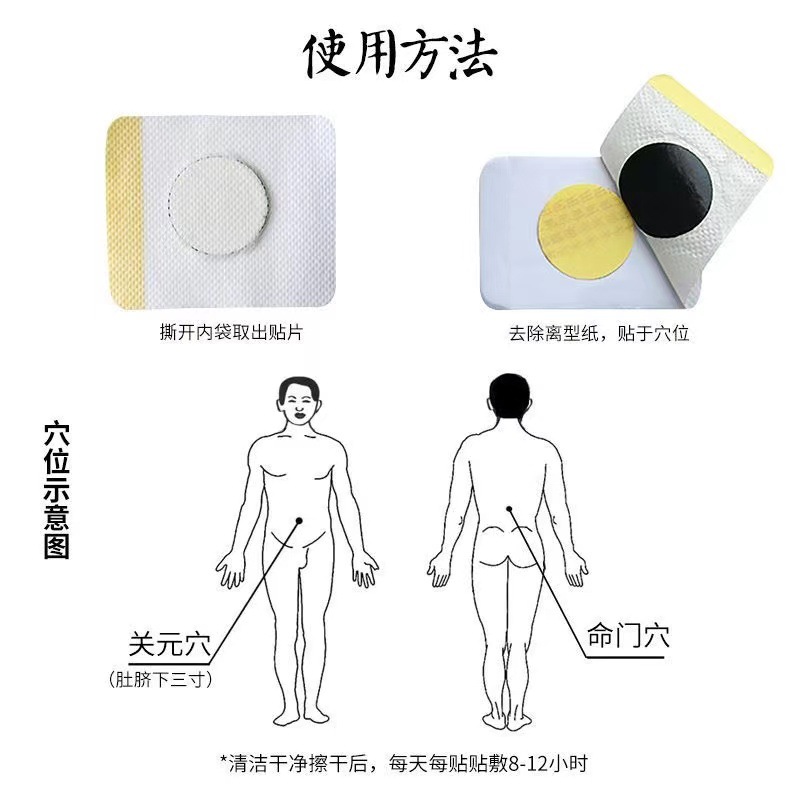 使用方法

撕开内袋取出贴片

去除离型纸，贴于穴位

穴位示意图

关元穴
(肚脐下三寸)

命门穴

*清洁干净擦干后，每天每贴贴敷8-12小时