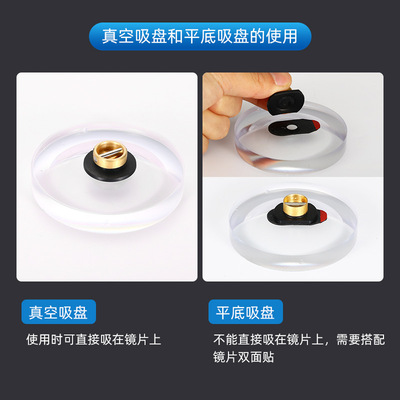 真空吸盘和平底吸盘的使用

真空吸盘

使用时可直接吸在镜片上

平底吸盘

不能直接吸在镜片上，需要搭配镜片双面贴