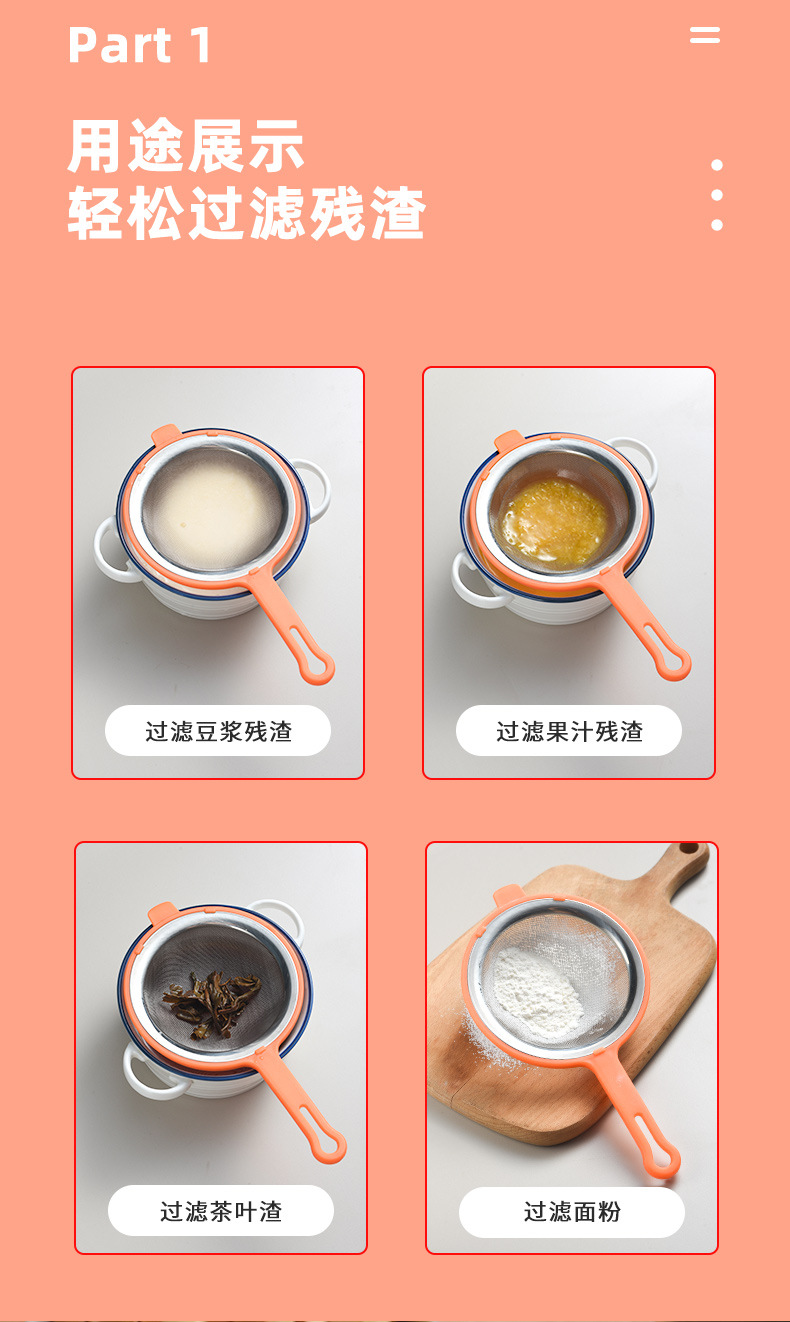 Part 1

用途展示
轻松过滤残渣

过滤豆浆残渣

过滤果汁残渣

过滤茶叶渣

过滤面粉