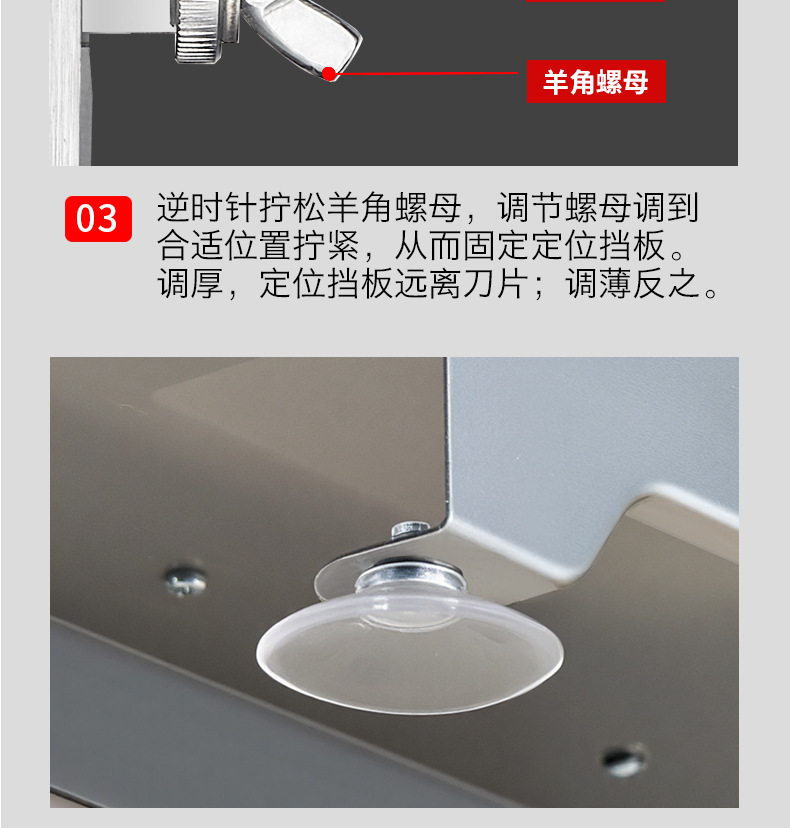 羊角螺母

03 逆时针拧松羊角螺母，调节螺母调到合适位置拧紧，从而固定定位挡板。调厚，定位挡板远离刀片；调薄反之。