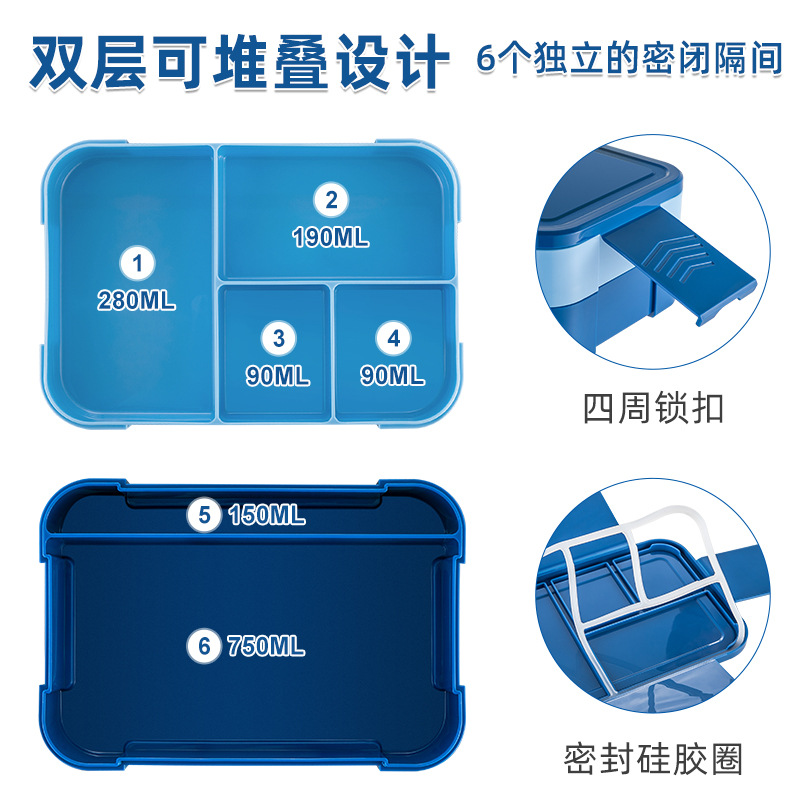 双层可堆叠设计 6个独立的密闭隔间

1
280ML

2
190ML

3
90ML

4
90ML

四周锁扣

5 150ML

6 750ML

密封硅胶圈