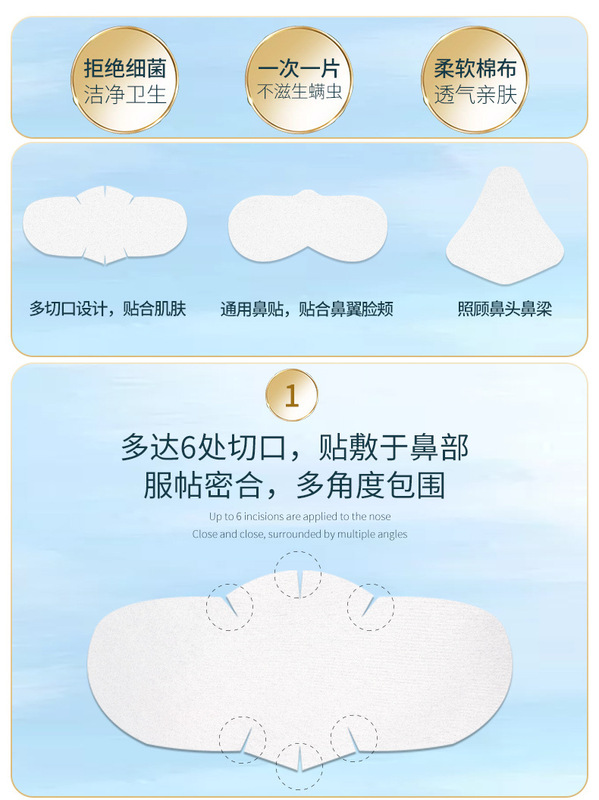 拒绝细菌
洁净卫生

一次一片
不滋生螨虫

柔软棉布
透气亲肤

多切口设计，贴合肌肤

通用鼻贴，贴合鼻翼脸颊

照顾鼻头鼻梁

1

多达6处切口，贴敷于鼻部
服帖密合，多角度包围

Up to 6 incisions are applied to the nose
Close and close, surrounded by multiple angles