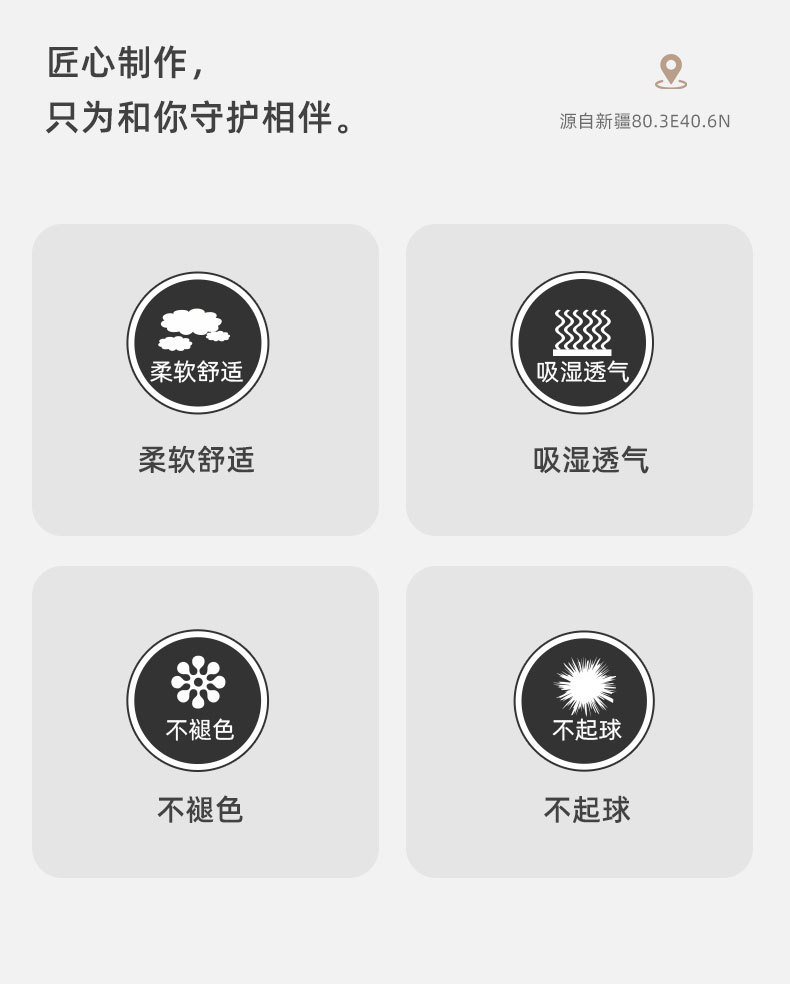 匠心制作，
只为和你守护相伴。

源自新疆80.3E40.6N

柔软舒适

柔软舒适

吸湿透气

吸湿透气

不褪色

不褪色

不起球

不起球