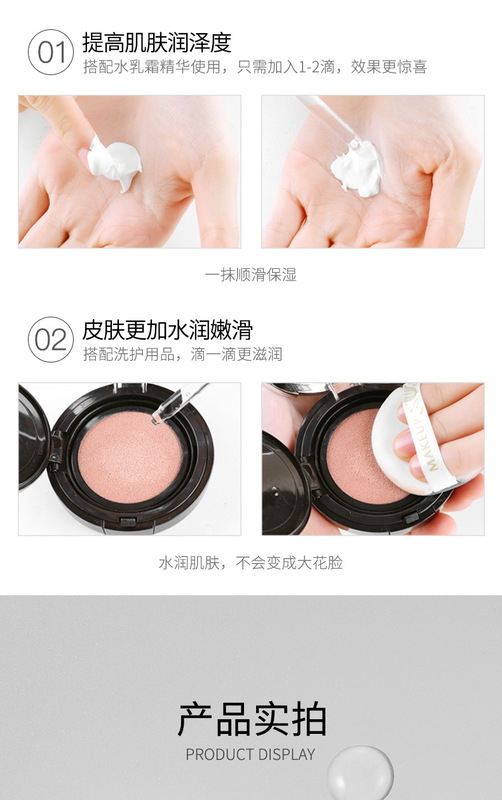 01 提高肌肤润泽度
搭配水乳霜精华使用，只需加入1-2滴，效果更惊喜

一抹顺滑保湿

02 皮肤更加水润嫩滑
搭配洗护用品，滴一滴更滋润

MAKEUP

水润肌肤，不会变成大花脸

产品实拍
PRODUCT DISPLAY