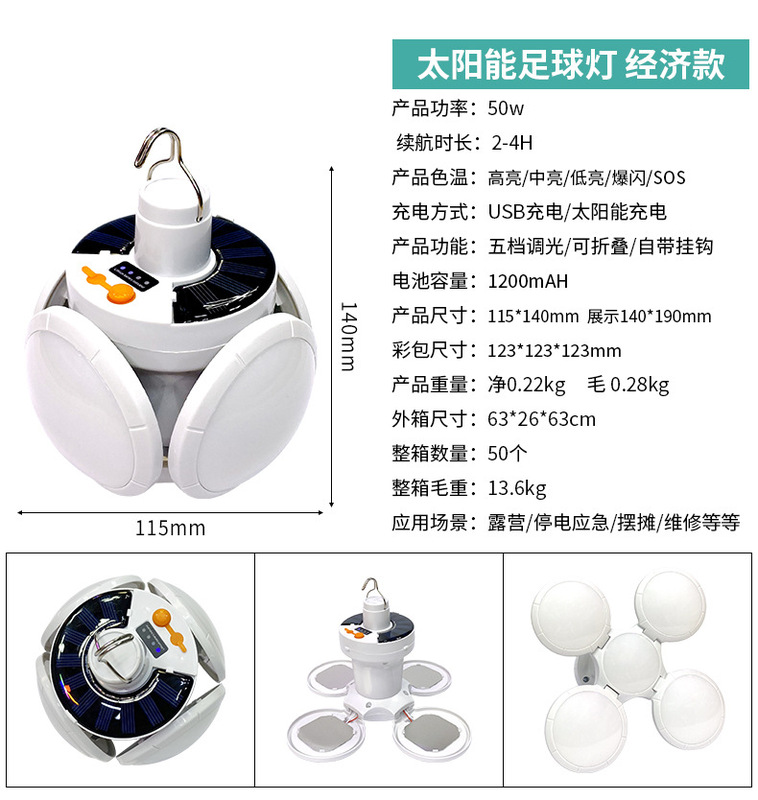 太阳能足球灯 经济款

产品功率：50w
续航时长：2-4H
产品色温：高亮/中亮/低亮/爆闪/SOS
充电方式：USB充电/太阳能充电
产品功能：五档调光/可折叠/自带挂钩
电池容量：1200mAH
产品尺寸：115*140mm 展示140*190mm
彩包尺寸：123*123*123mm
产品重量：净0.22kg 毛 0.28kg
外箱尺寸：63*26*63cm
整箱数量：50个
整箱毛重：13.6kg
应用场景：露营/停电应急/摆摊/维修等等

140mm
115mm