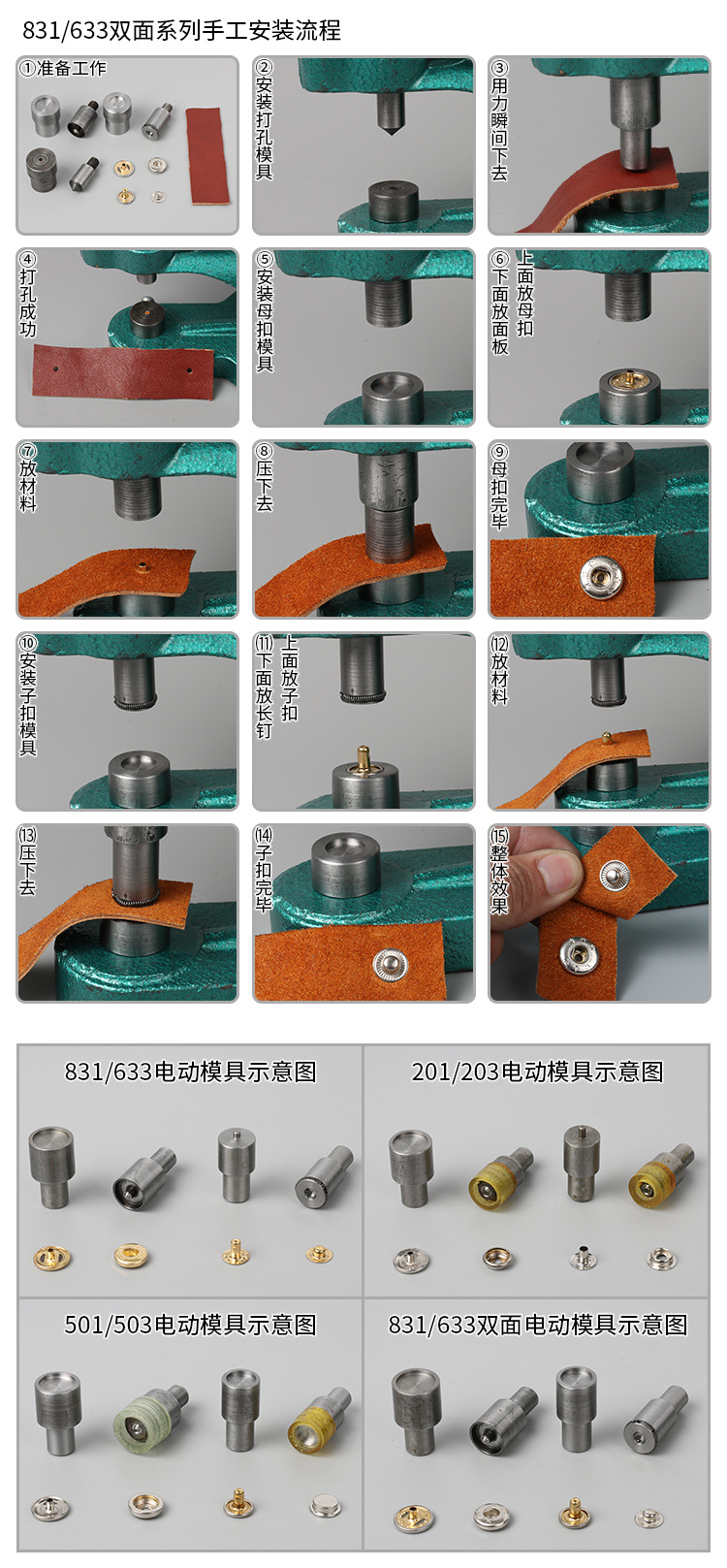 831/633双面系列手工安装流程

①准备工作

②安装打孔模具

③用力瞬间下去

④打孔成功

⑤安装母扣模具

⑥上面放母扣 下面放面板

⑦放材料

⑧压下去

⑨母扣完毕

⑩安装子扣模具

⑪上面放子扣 下面放长钉

⑫放材料

⑬压下去

⑭子扣完毕

⑮整体效果

831/633电动模具示意图

201/203电动模具示意图

501/503电动模具示意图

831/633双面电动模具示意图