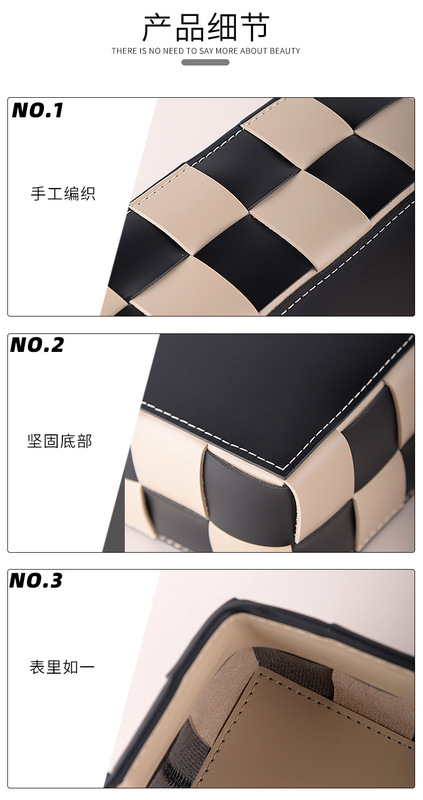 产品细节
THERE IS NO NEED TO SAY MORE ABOUT BEAUTY

NO.1
手工编织

NO.2
坚固底部

NO.3
表里如一