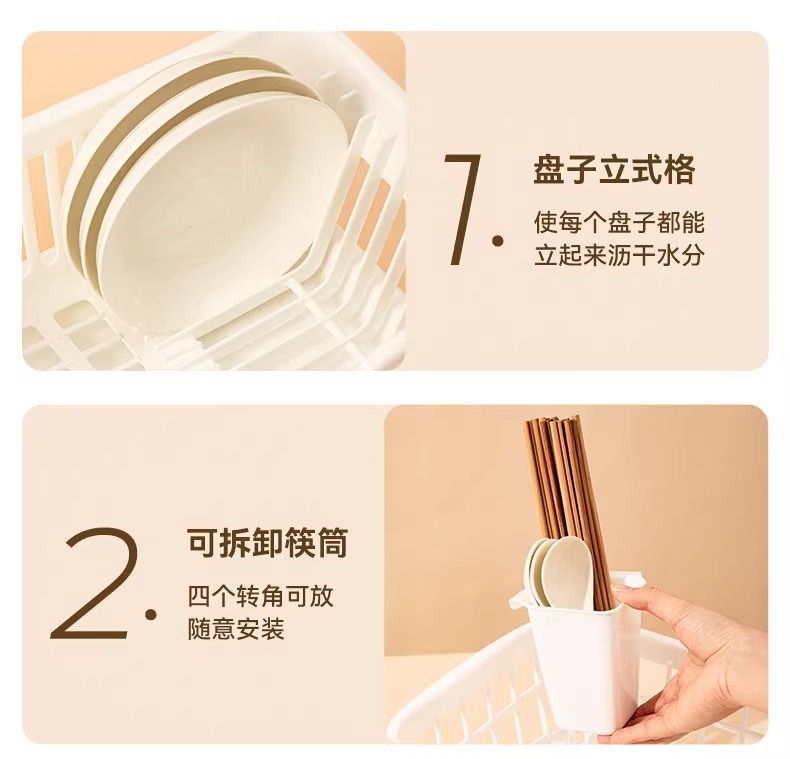 7.

盘子立式格

使每个盘子都能立起来沥干水分

2.

可拆卸筷筒

四个转角可放随意安装