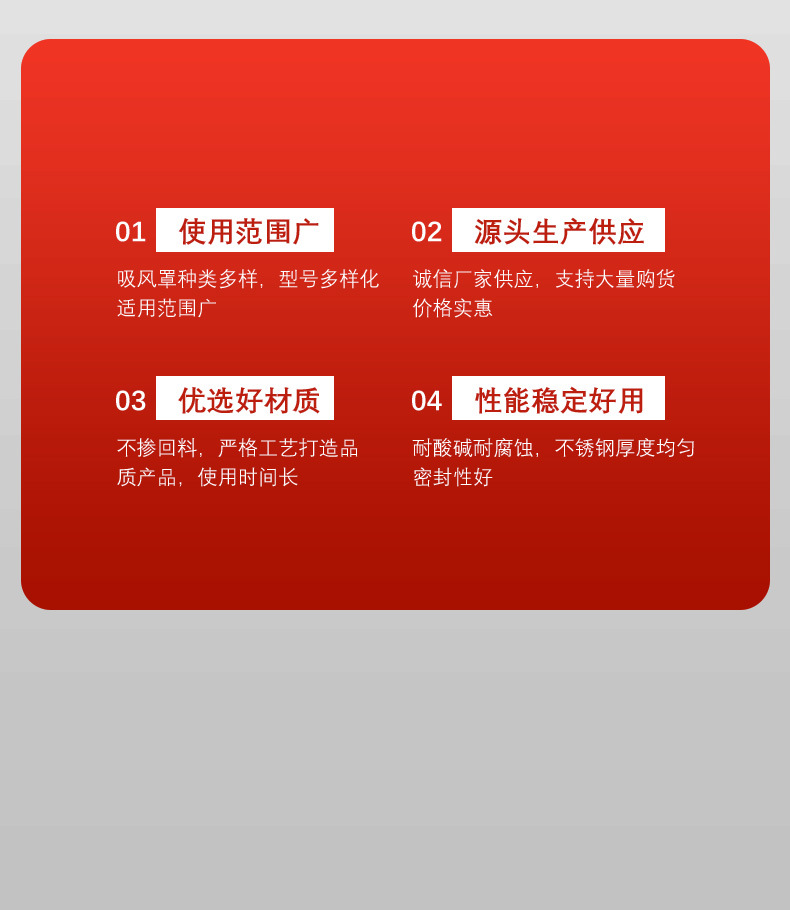 01 使用范围广

吸风罩种类多样，型号多样化适用范围广

02 源头生产供应

诚信厂家供应，支持大量购货价格实惠

03 优选好材质

不掺回料，严格工艺打造品质产品，使用时间长

04 性能稳定好用

耐酸碱耐腐蚀，不锈钢厚度均匀密封性好