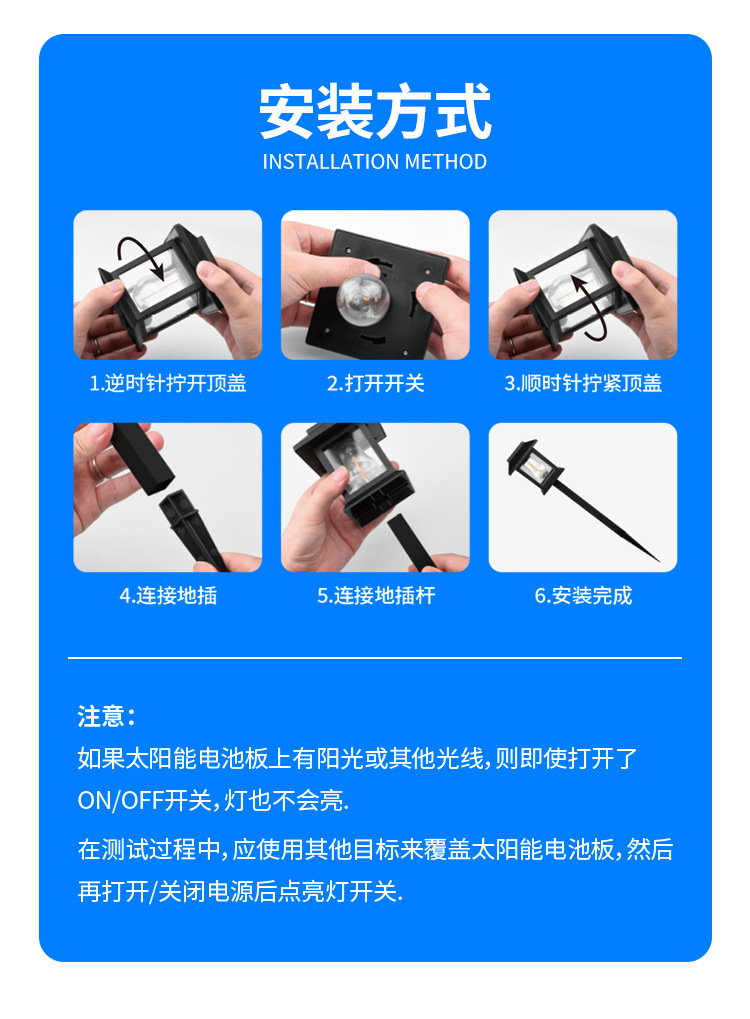 安装方式
INSTALLATION METHOD

1.逆时针拧开顶盖

2.打开开关

3.顺时针拧紧顶盖

4.连接地插

5.连接地插杆

6.安装完成

注意：
如果太阳能电池板上有阳光或其他光线，则即使打开了ON/OFF开关，灯也不会亮.

在测试过程中，应使用其他目标来覆盖太阳能电池板，然后再打开/关闭电源后点亮灯开关.