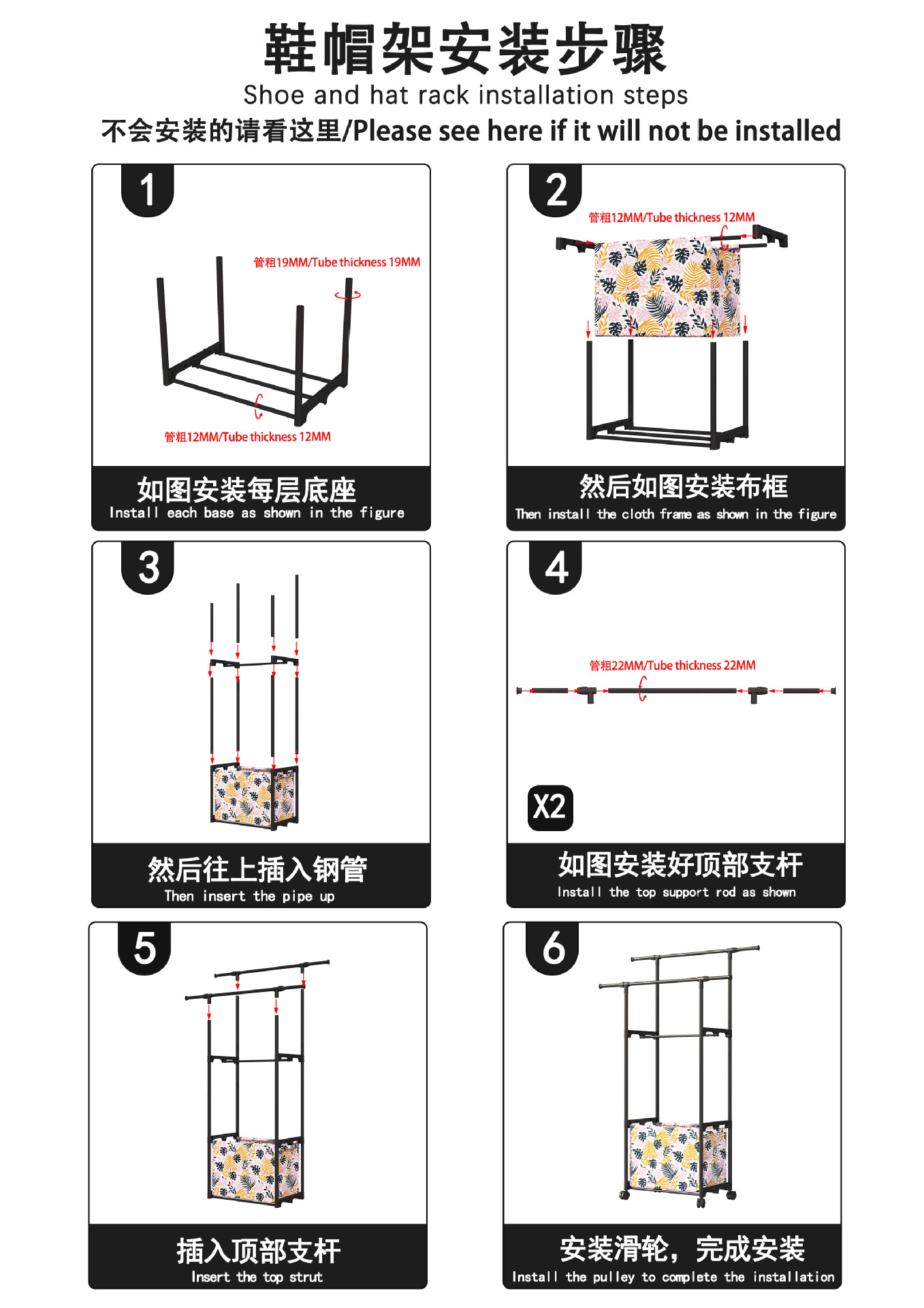 鞋帽架安装步骤
Shoe and hat rack installation steps
不会安装的请看这里/Please see here if it will not be installed

1
管粗19MM/Tube thickness 19MM
管粗12MM/Tube thickness 12MM
如图安装每层底座
Install each base as shown in the figure

2
管粗12MM/Tube thickness 12MM
然后如图安装布框
Then install the cloth frame as shown in the figure

3
然后往上插入钢管
Then insert the pipe up

4
管粗22MM/Tube thickness 22MM
X2
如图安装好顶部支杆
Install the top support rod as shown

5
插入顶部支杆
Insert the top strut

6
安装滑轮，完成安装
Install the pulley to complete the installation