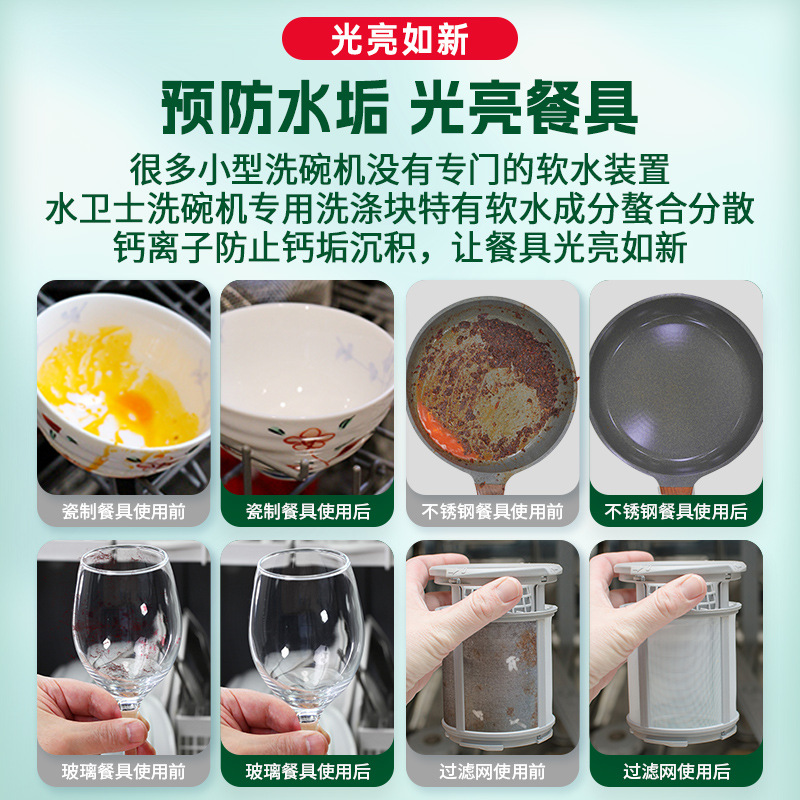 光亮如新

预防水垢 光亮餐具

很多小型洗碗机没有专门的软水装置
水卫士洗碗机专用洗涤块特有软水成分螯合分散
钙离子防止钙垢沉积，让餐具光亮如新

瓷制餐具使用前

瓷制餐具使用后

不锈钢餐具使用前

不锈钢餐具使用后

玻璃餐具使用前

玻璃餐具使用后

过滤网使用前

过滤网使用后