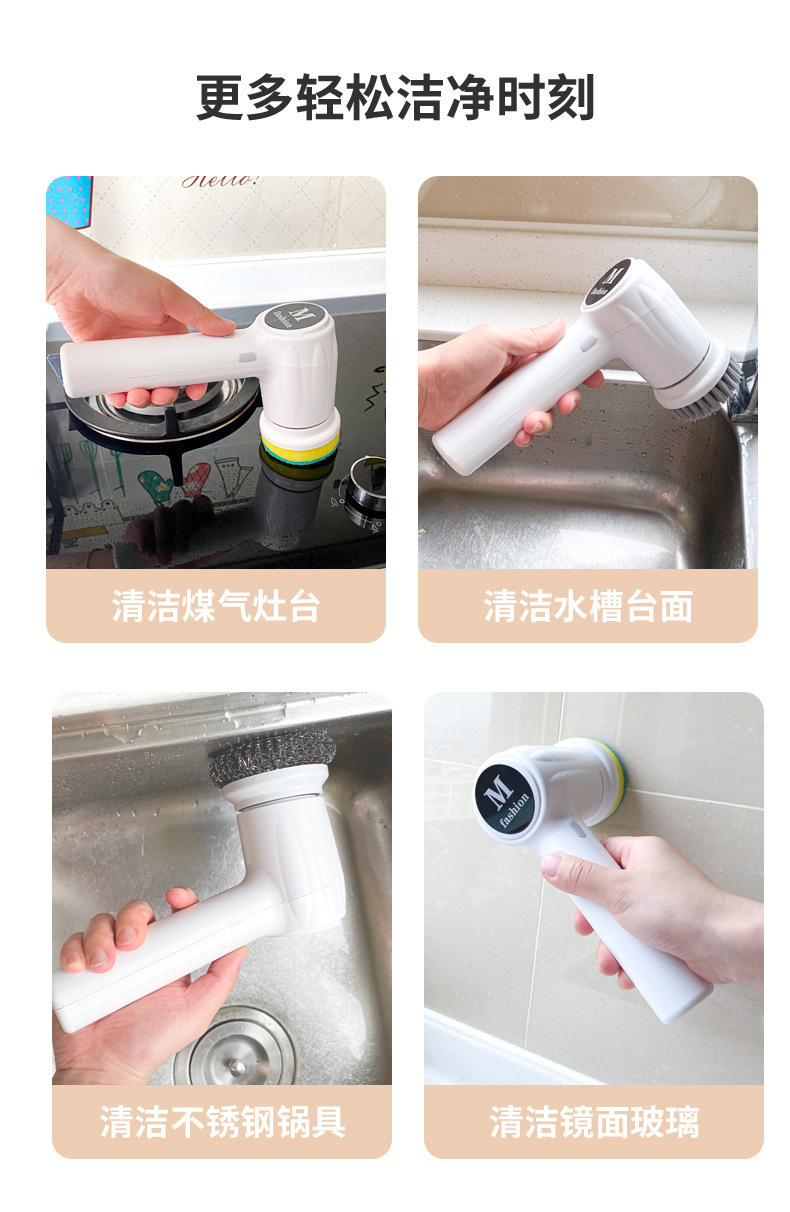 更多轻松洁净时刻

Hello!

M fashion

清洁煤气灶台

M fashion

清洁水槽台面

清洁不锈钢锅具

M fashion

清洁镜面玻璃