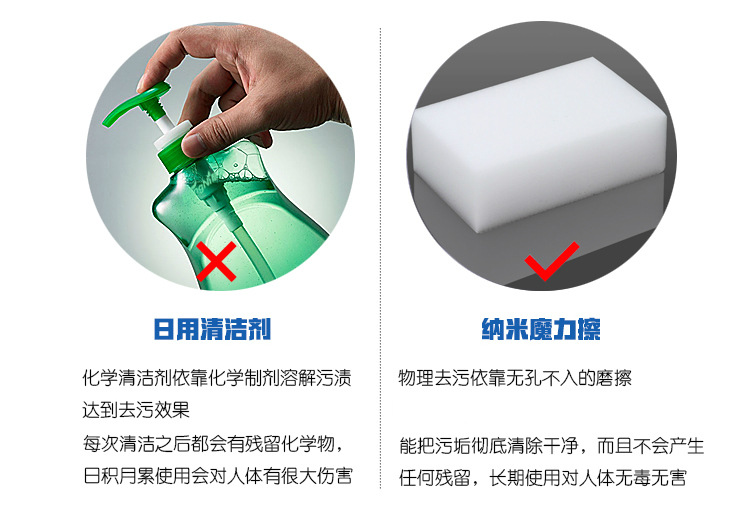 日用清洁剂

化学清洁剂依靠化学制剂溶解污渍达到去污效果

每次清洁之后都会有残留化学物，日积月累使用会对人体有很大伤害

纳米魔力擦

物理去污依靠无孔不入的磨擦

能把污垢彻底清除干净，而且不会产生任何残留，长期使用对人体无毒无害