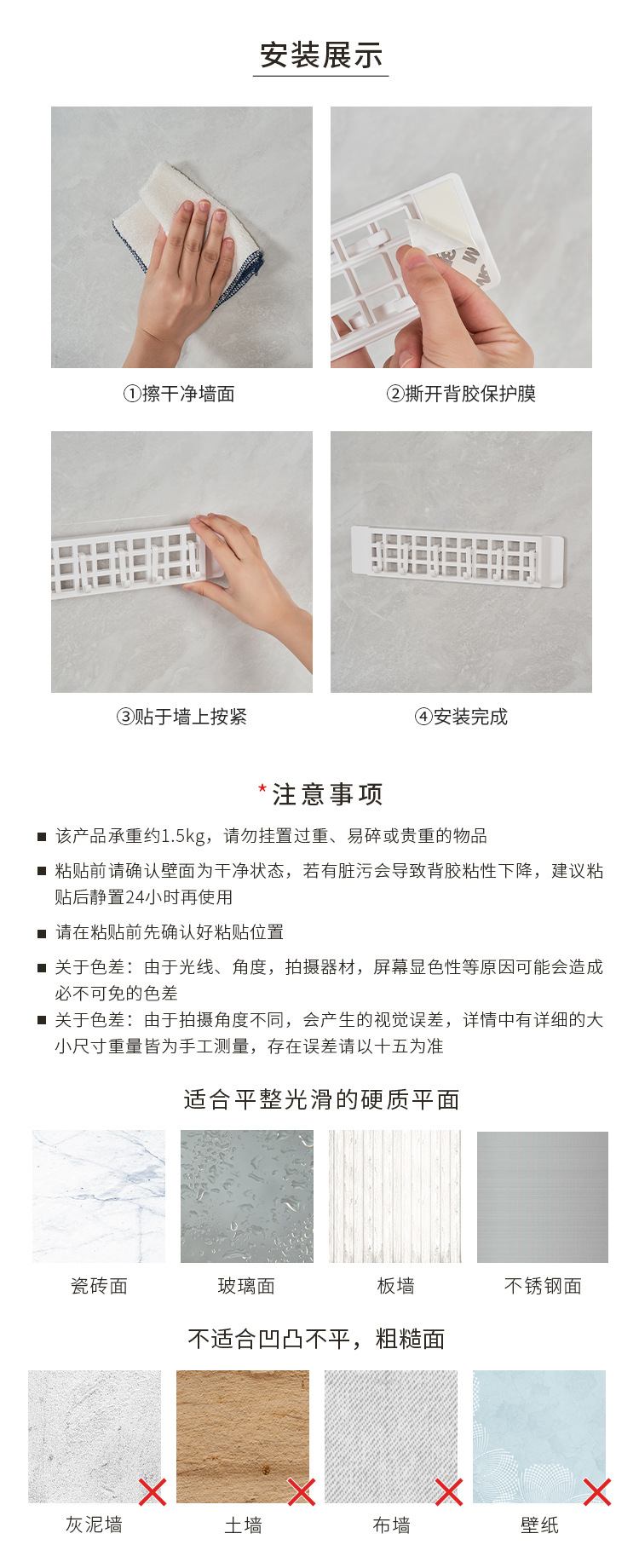 安装展示

①擦干净墙面

②撕开背胶保护膜

③贴于墙上按紧

④安装完成

*注意事项

■ 该产品承重约1.5kg，请勿挂置过重、易碎或贵重的物品

■ 粘贴前请确认壁面为干净状态，若有脏污会导致背胶粘性下降，建议粘贴后静置24小时再使用

■ 请在粘贴前先确认好粘贴位置

■ 关于色差：由于光线、角度，拍摄器材，屏幕显色性等原因可能会造成必不可免的色差

■ 关于色差：由于拍摄角度不同，会产生的视觉误差，详情中有详细的大小尺寸重量皆为手工测量，存在误差请以十五为准

适合平整光滑的硬质平面

瓷砖面

玻璃面

板墙

不锈钢面

不适合凹凸不平，粗糙面

灰泥墙

土墙

布墙

壁纸