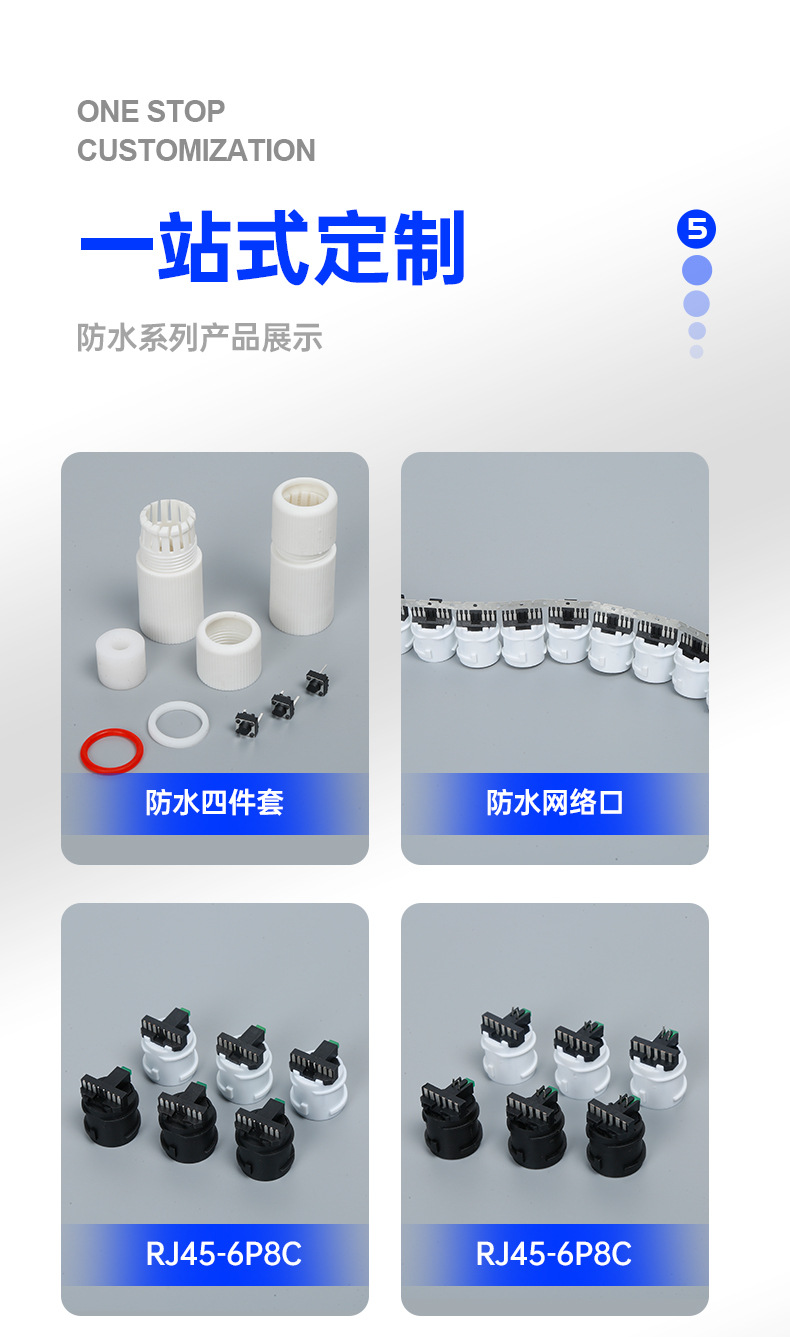 ONE STOP
CUSTOMIZATION

一站式定制

5

防水系列产品展示

防水四件套

防水网络口

RJ45-6P8C

RJ45-6P8C