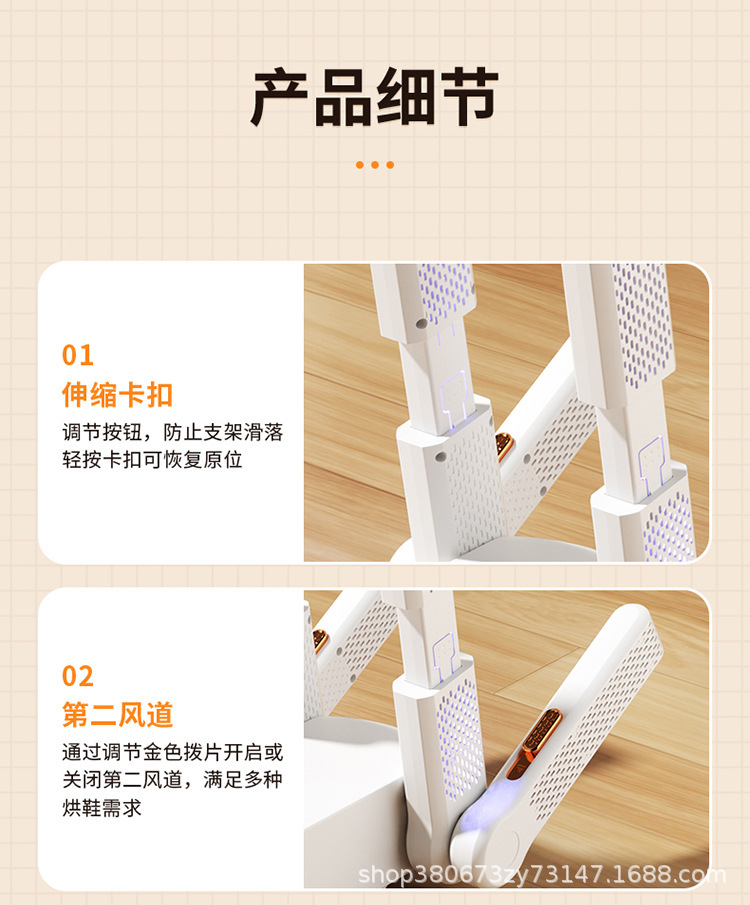 产品细节

01
伸缩卡扣
调节按钮，防止支架滑落
轻按卡扣可恢复原位

02
第二风道
通过调节金色拨片开启或关闭第二风道，满足多种烘鞋需求

shop380673zy73147.1688.com